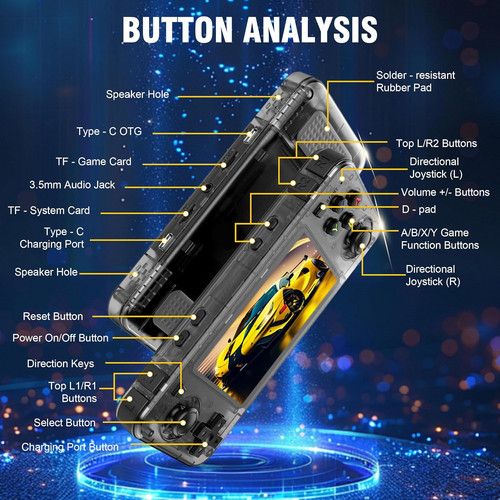 BUTTON ANALYSIS

Speaker Hole

Type - C OTG

TF - Game Card

3.5mm Audio Jack

TF - System Card

Type - C Charging Port

Speaker Hole

Reset Button

Power On/Off Button

Direction Keys

Top L1/R1 Buttons

Select Button

Charging Port Button

Solder - resistant Rubber Pad

Top L/R2 Buttons

Directional Joystick (L)

Volume +/- Buttons

D - pad

A/B/X/Y Game Function Buttons

Directional Joystick (R)