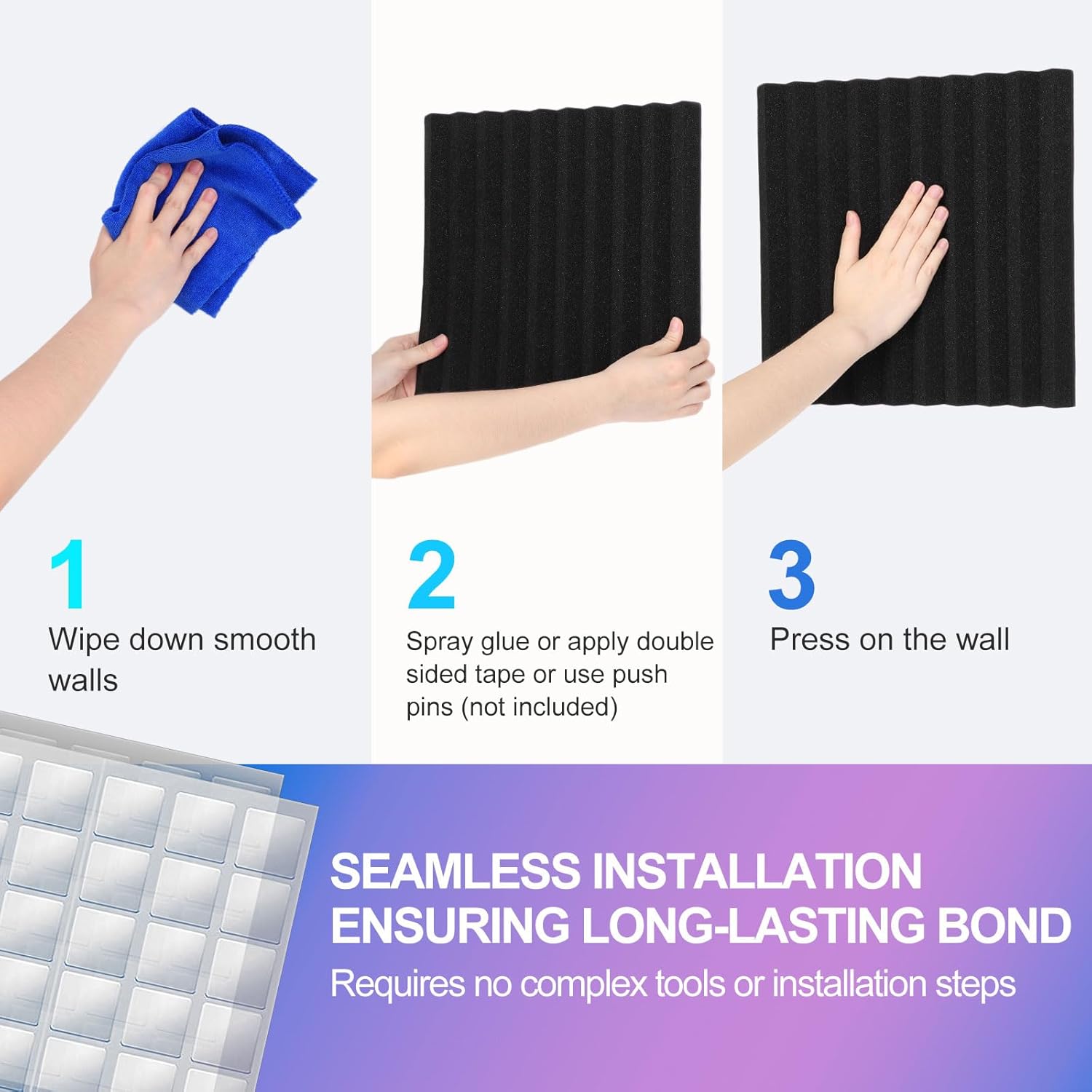 1
Wipe down smooth walls

2
Spray glue or apply double sided tape or use push pins (not included)

3
Press on the wall

SEAMLESS INSTALLATION ENSURING LONG-LASTING BOND
Requires no complex tools or installation steps