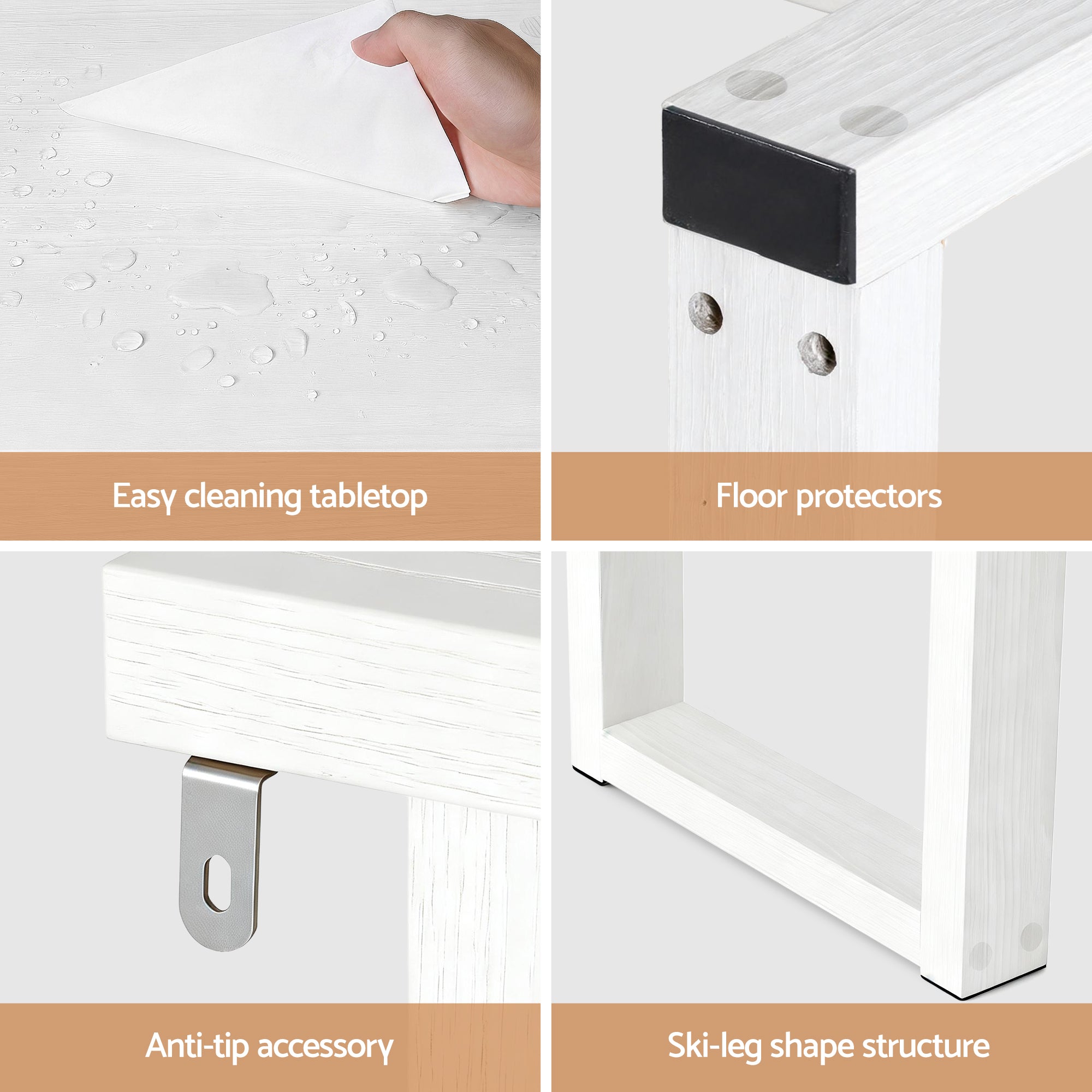 Easy cleaning tabletop

Floor protectors

Anti-tip accessory

Ski-leg shape structure