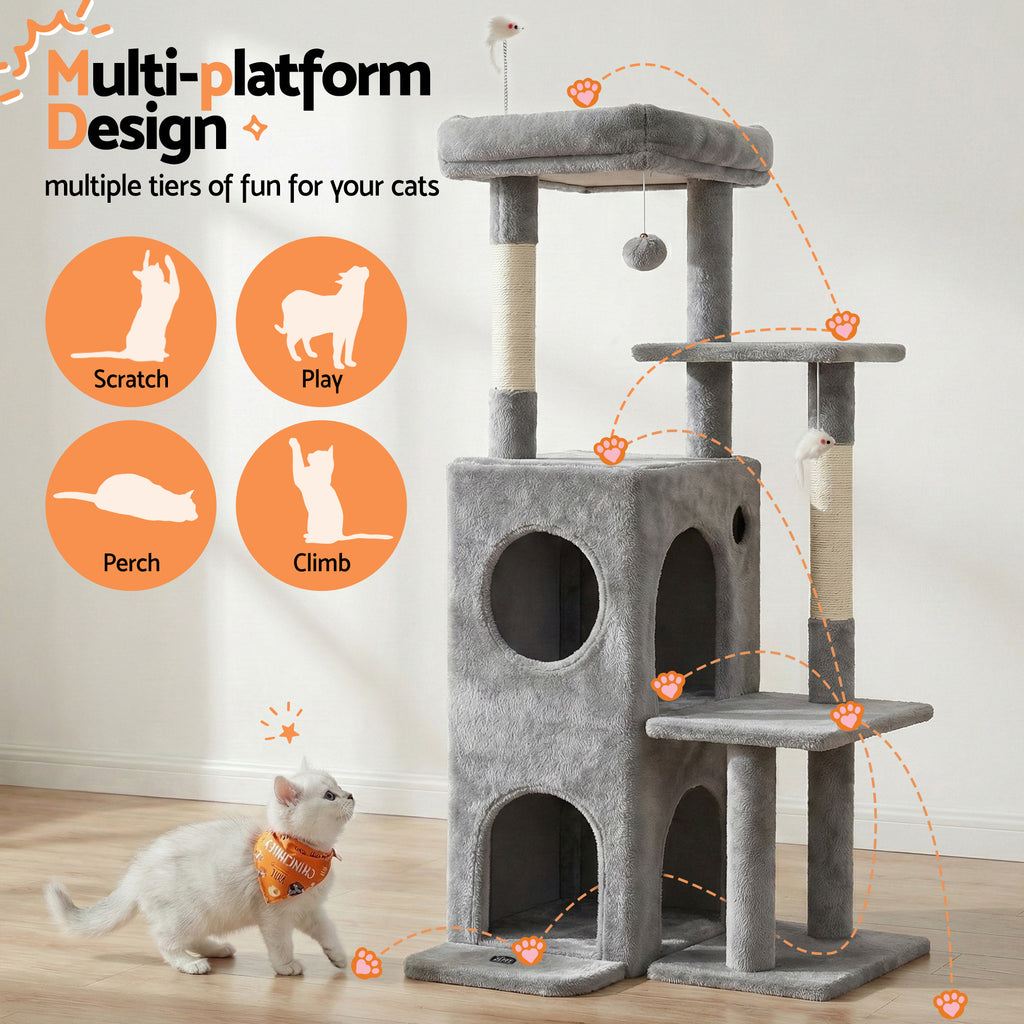 Multi-platform Design

multiple tiers of fun for your cats

Scratch

Play

Perch

Climb

CHINCHILLA