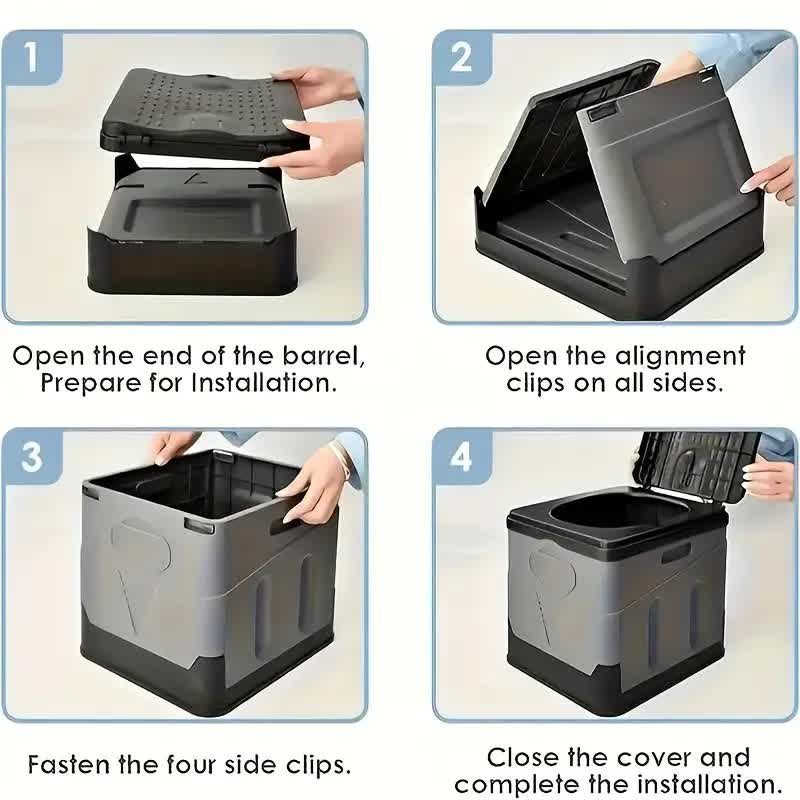 1

Open the end of the barrel, Prepare for Installation.

2

Open the alignment clips on all sides.

3

Fasten the four side clips.

4

Close the cover and complete the installation.