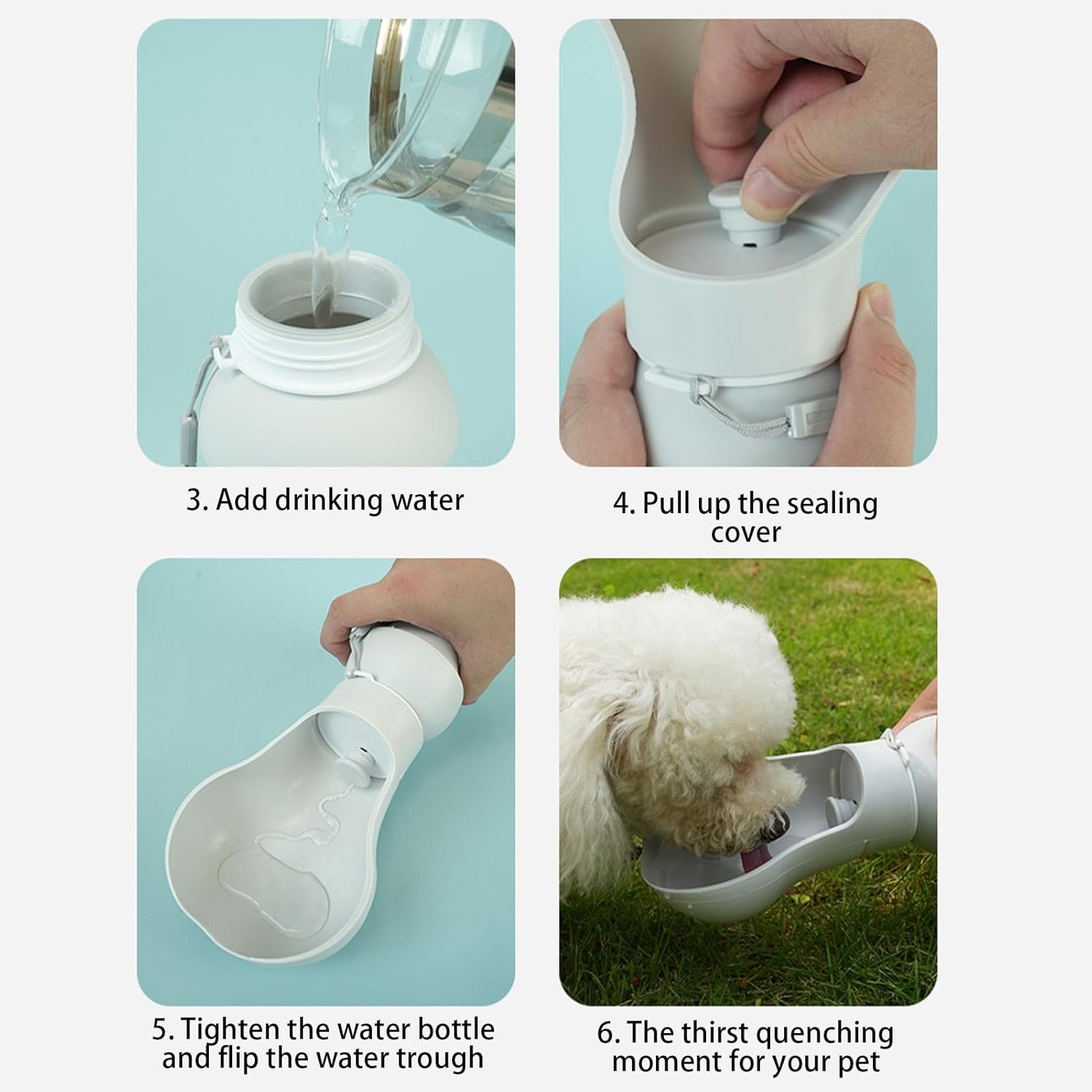 3. Add drinking water

4. Pull up the sealing cover

5. Tighten the water bottle and flip the water trough

6. The thirst quenching moment for your pet