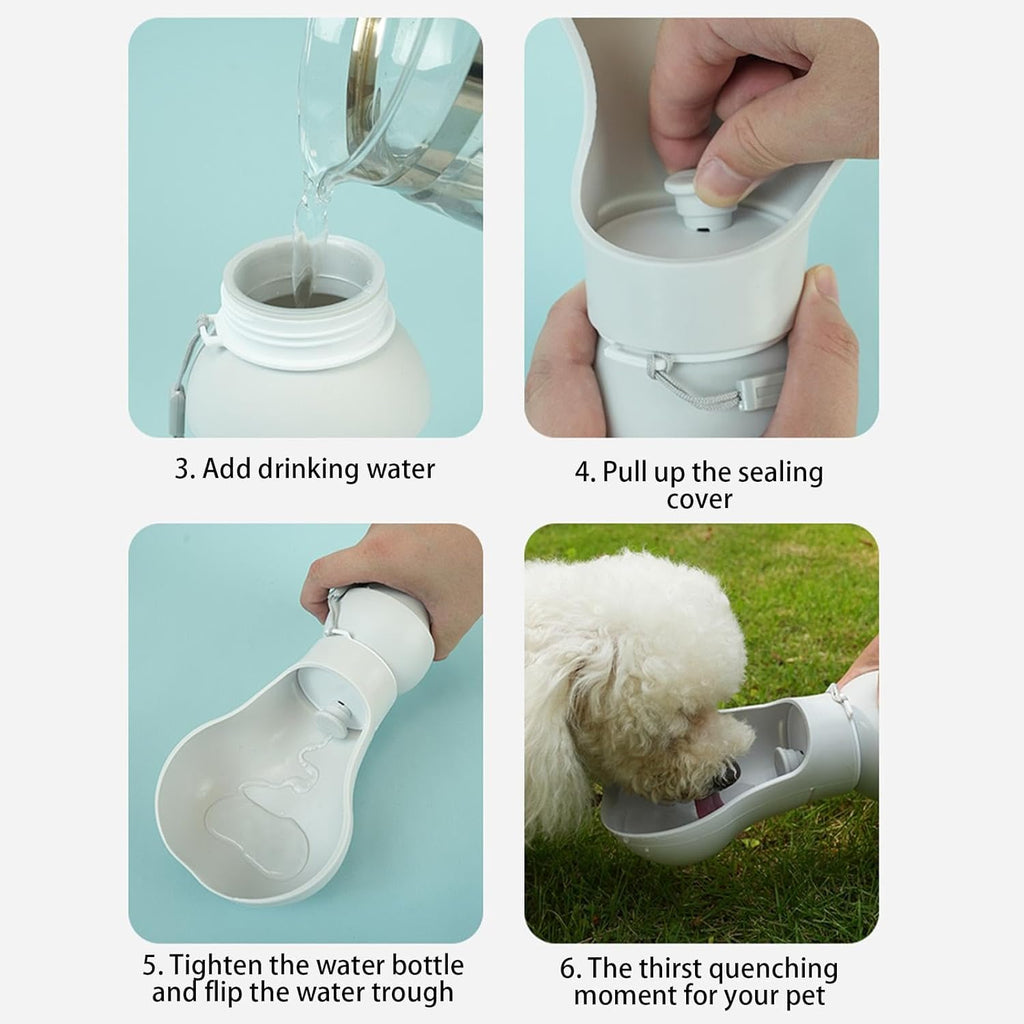 3. Add drinking water

4. Pull up the sealing cover

5. Tighten the water bottle and flip the water trough

6. The thirst quenching moment for your pet