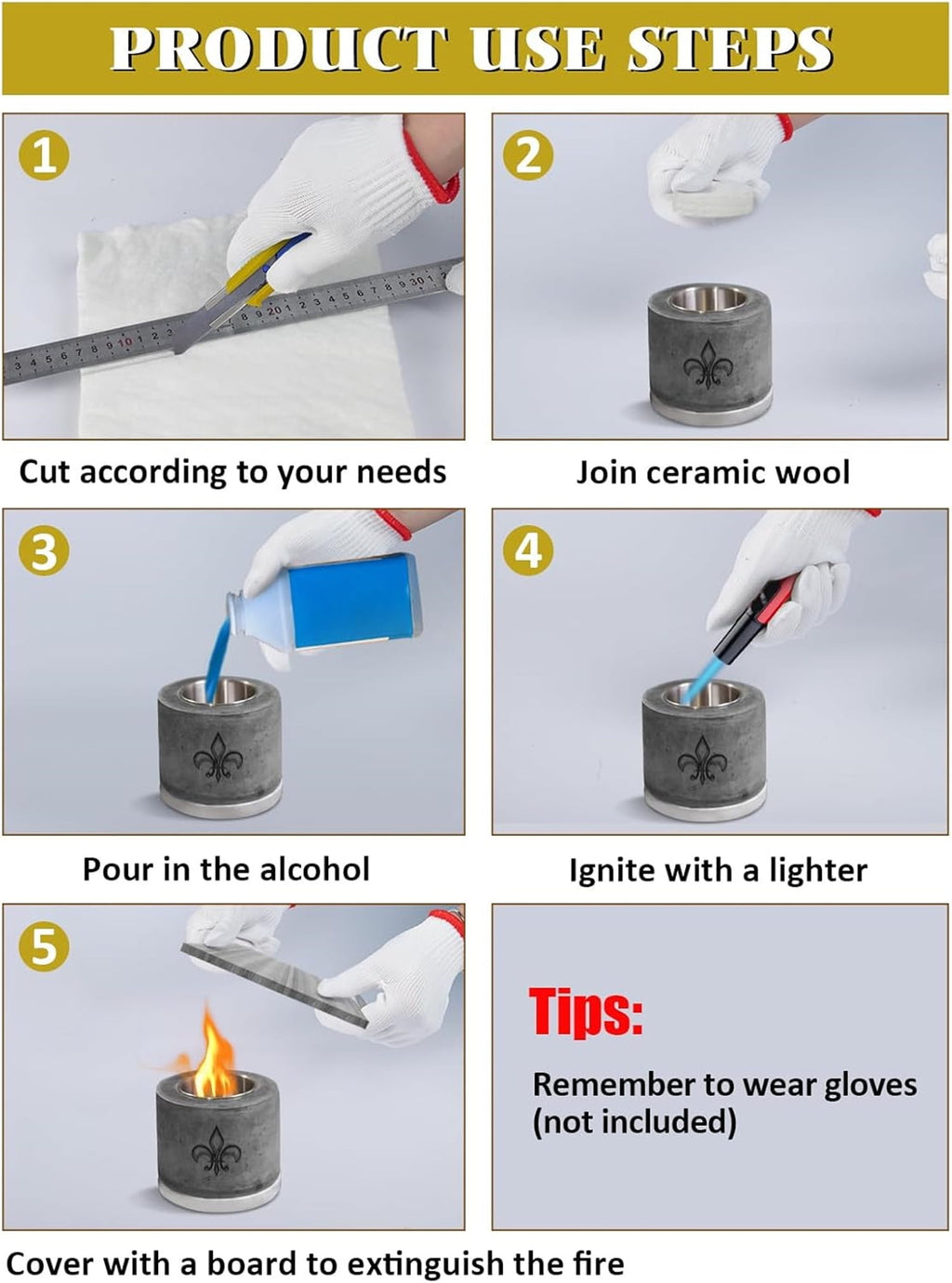 PRODUCT USE STEPS

1

Cut according to your needs

2

Join ceramic wool

3

Pour in the alcohol

4

Ignite with a lighter

5

Cover with a board to extinguish the fire

Tips:

Remember to wear gloves (not included)