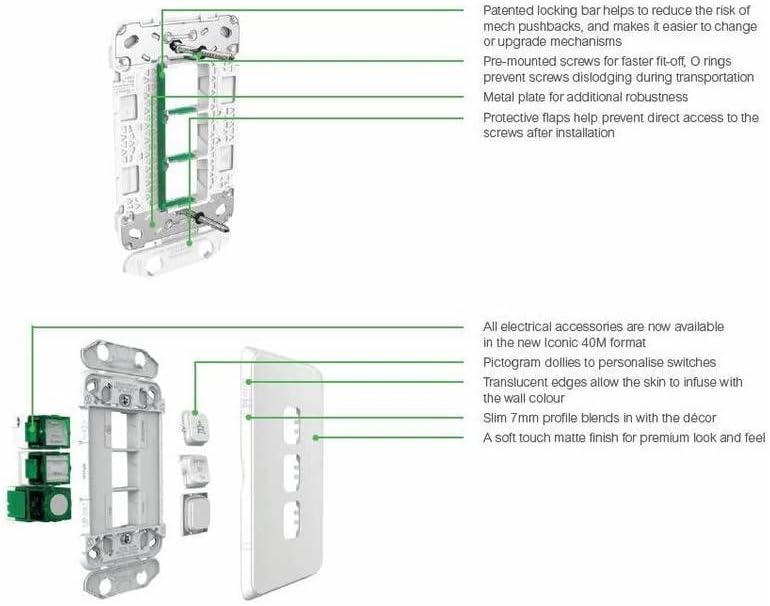 Patented locking bar helps to reduce the risk of mech pushbacks, and makes it easier to change or upgrade mechanisms

Pre-mounted screws for faster fit-off, O rings prevent screws dislodging during transportation

Metal plate for additional robustness

Protective flaps help prevent direct access to the screws after installation

All electrical accessories are now available in the new Iconic 40M format

Pictogram dollies to personalise switches

Translucent edges allow the skin to infuse with the wall colour

Slim 7mm profile blends in with the décor

A soft touch matte finish for premium look and feel