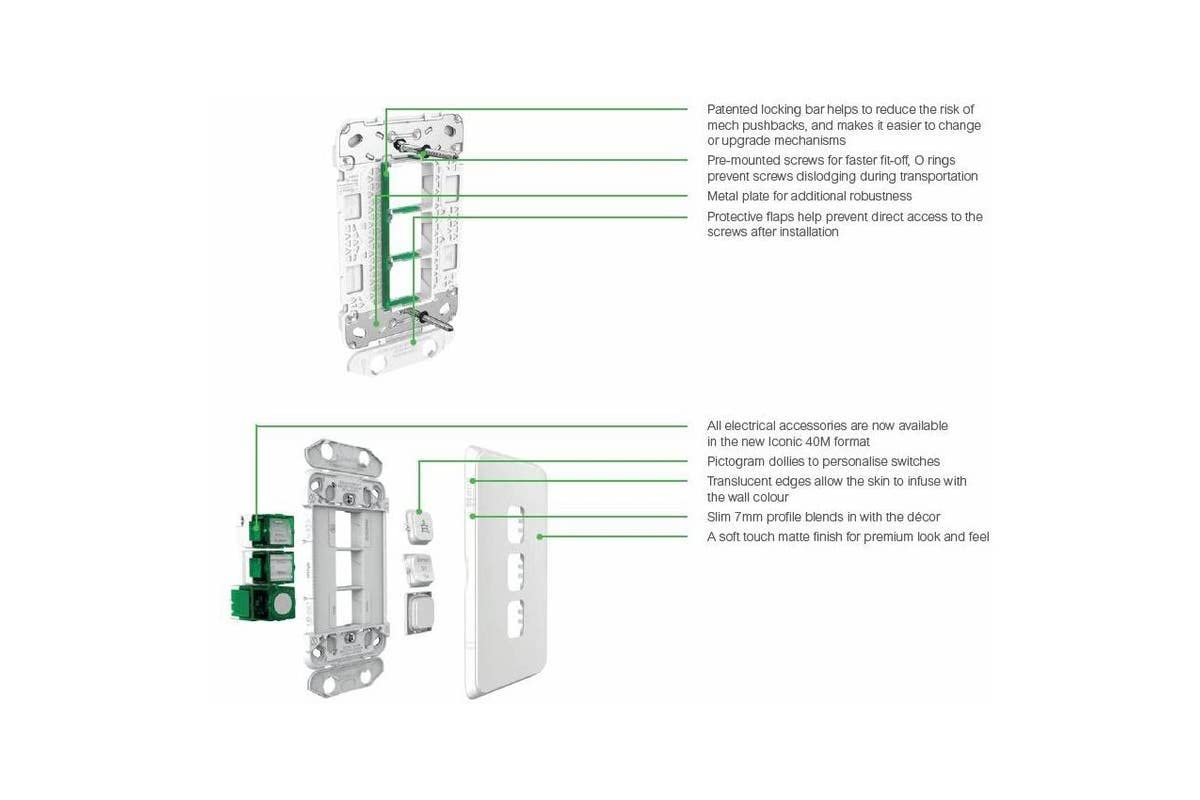 Patented locking bar helps to reduce the risk of mech pushbacks, and makes it easier to change or upgrade mechanisms

Pre-mounted screws for faster fit-off, O rings prevent screws dislodging during transportation

Metal plate for additional robustness

Protective flaps help prevent direct access to the screws after installation

All electrical accessories are now available in the new Iconic 40M format

Pictogram dollies to personalise switches

Translucent edges allow the skin to infuse with the wall colour

Slim 7mm profile blends in with the décor

A soft touch matte finish for premium look and feel