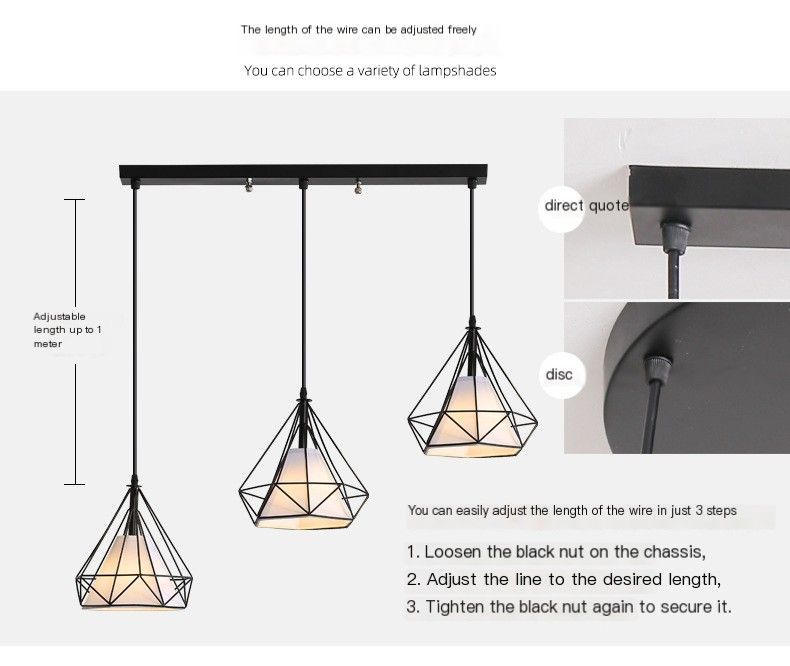 The length of the wire can be adjusted freely

You can choose a variety of lampshades

Adjustable length up to 1 meter

direct quote

disc

You can easily adjust the length of the wire in just 3 steps

1. Loosen the black nut on the chassis,

2. Adjust the line to the desired length,

3. Tighten the black nut again to secure it.