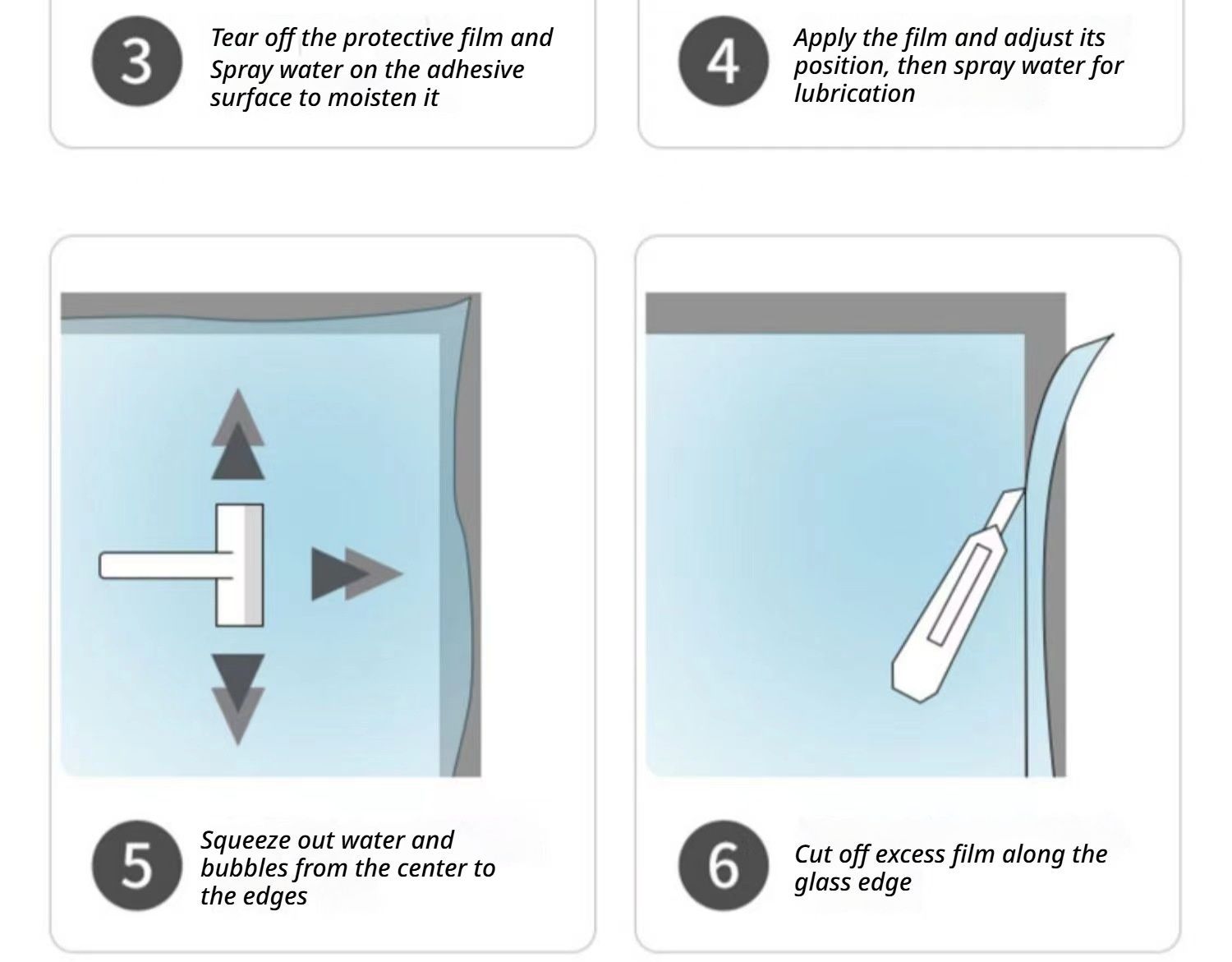 3

Tear off the protective film and Spray water on the adhesive surface to moisten it

4

Apply the film and adjust its position, then spray water for lubrication

5

Squeeze out water and bubbles from the center to the edges

6

Cut off excess film along the glass edge