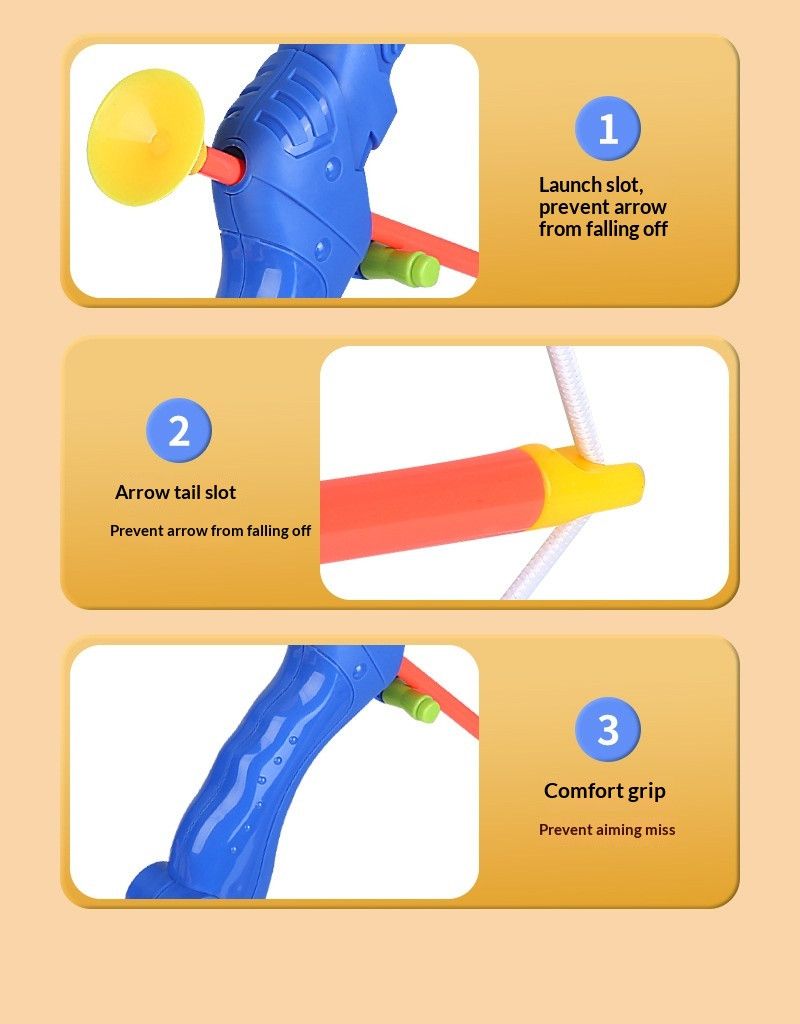 1

Launch slot, prevent arrow from falling off

2

Arrow tail slot

Prevent arrow from falling off

3

Comfort grip

Prevent aiming miss