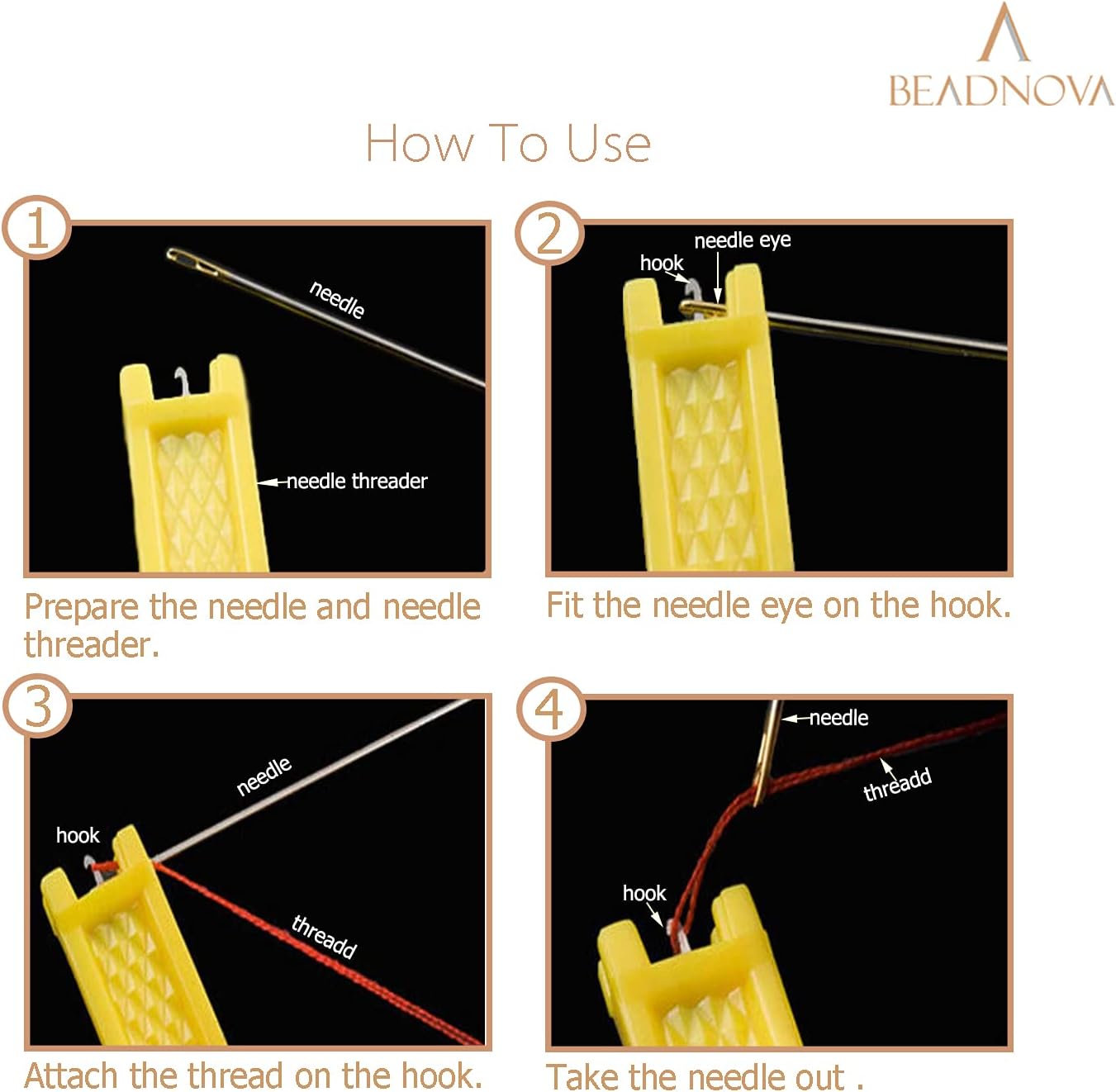 BEADNOVA

How To Use

1

needle

needle threader

Prepare the needle and needle threader.

2

needle eye

hook

Fit the needle eye on the hook.

3

needle

hook

threadd

Attach the thread on the hook.

4

needle

threadd

hook

Take the needle out .