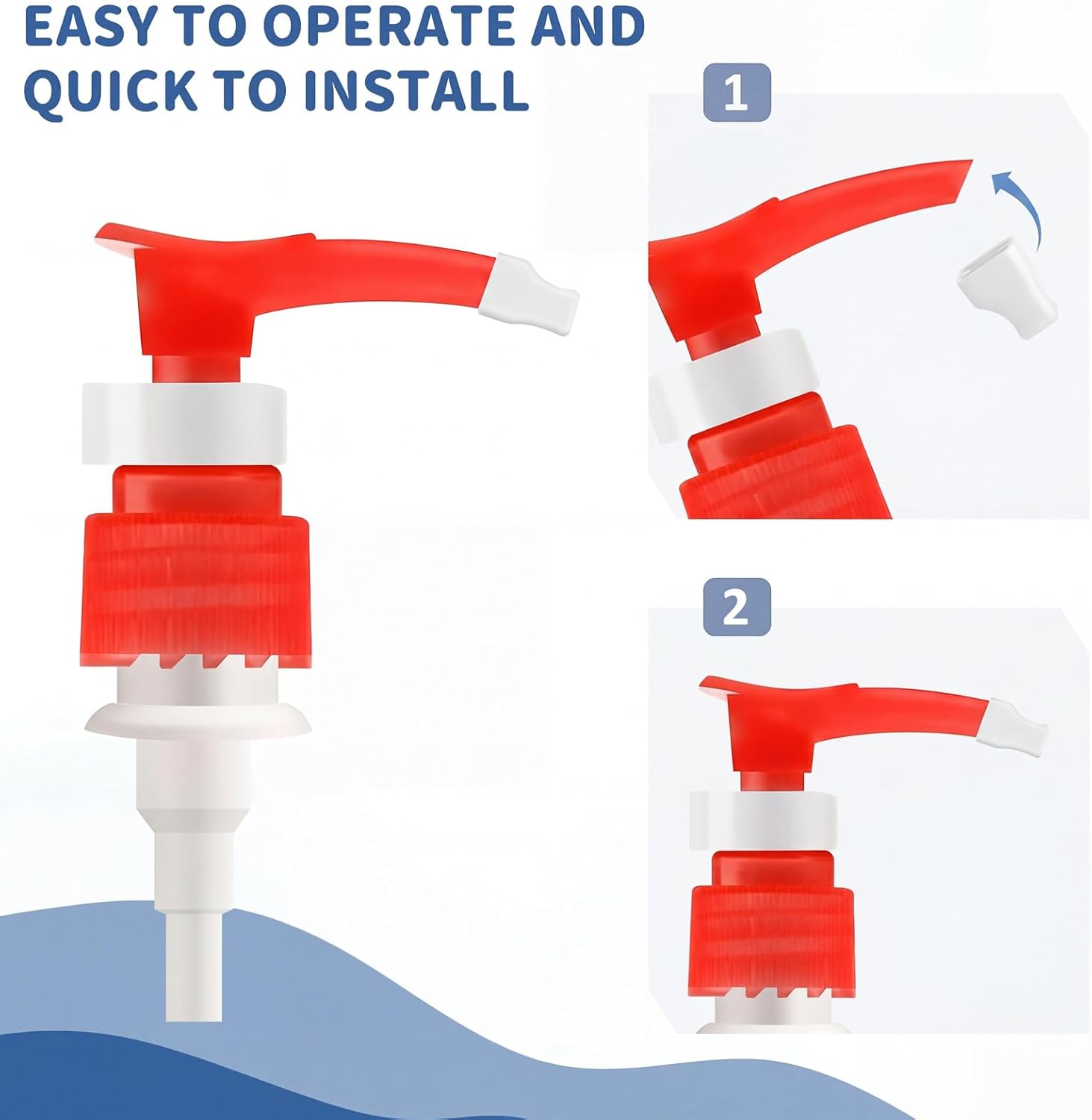 EASY TO OPERATE AND QUICK TO INSTALL

1

2