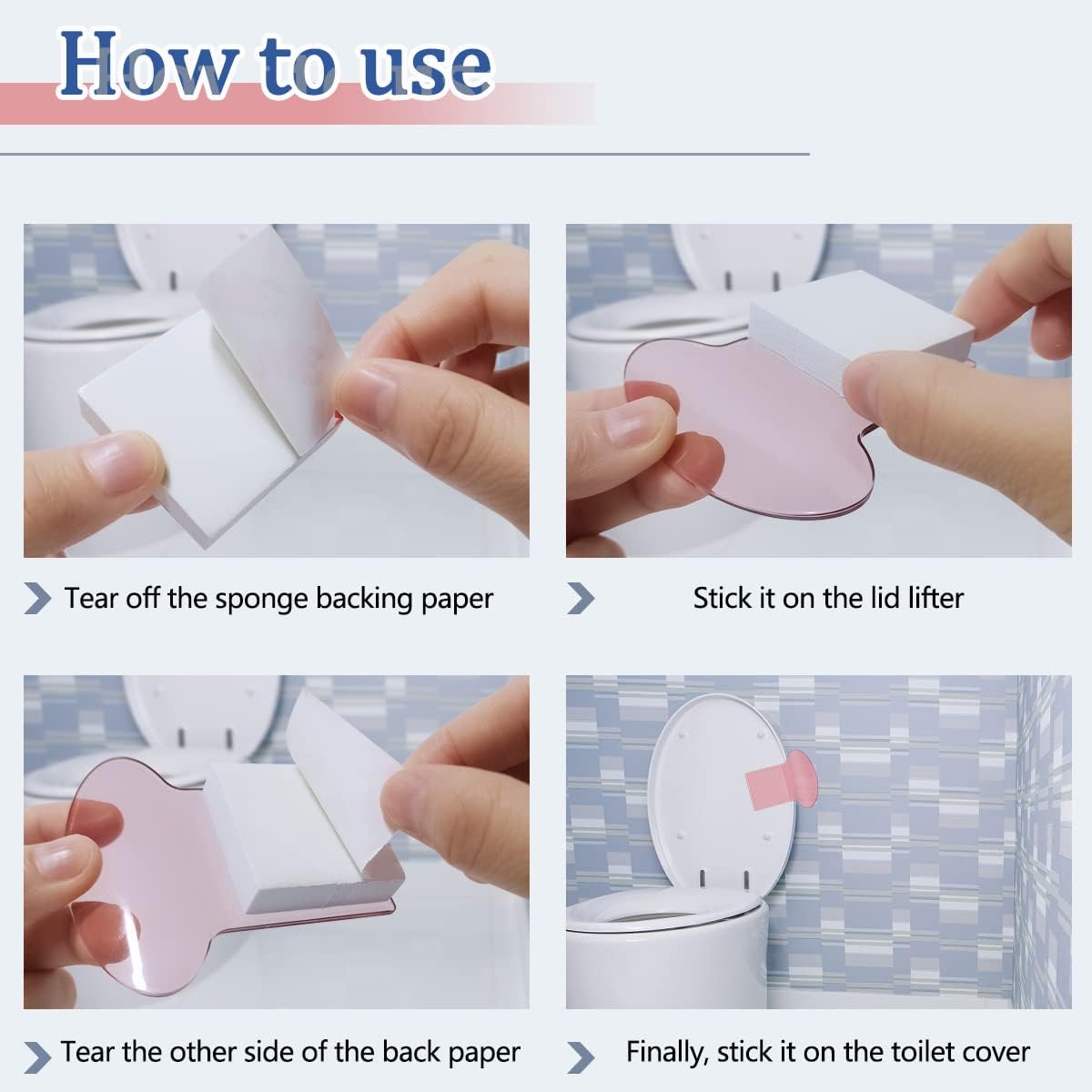 How to use

Tear off the sponge backing paper

Stick it on the lid lifter

Tear the other side of the back paper

Finally, stick it on the toilet cover