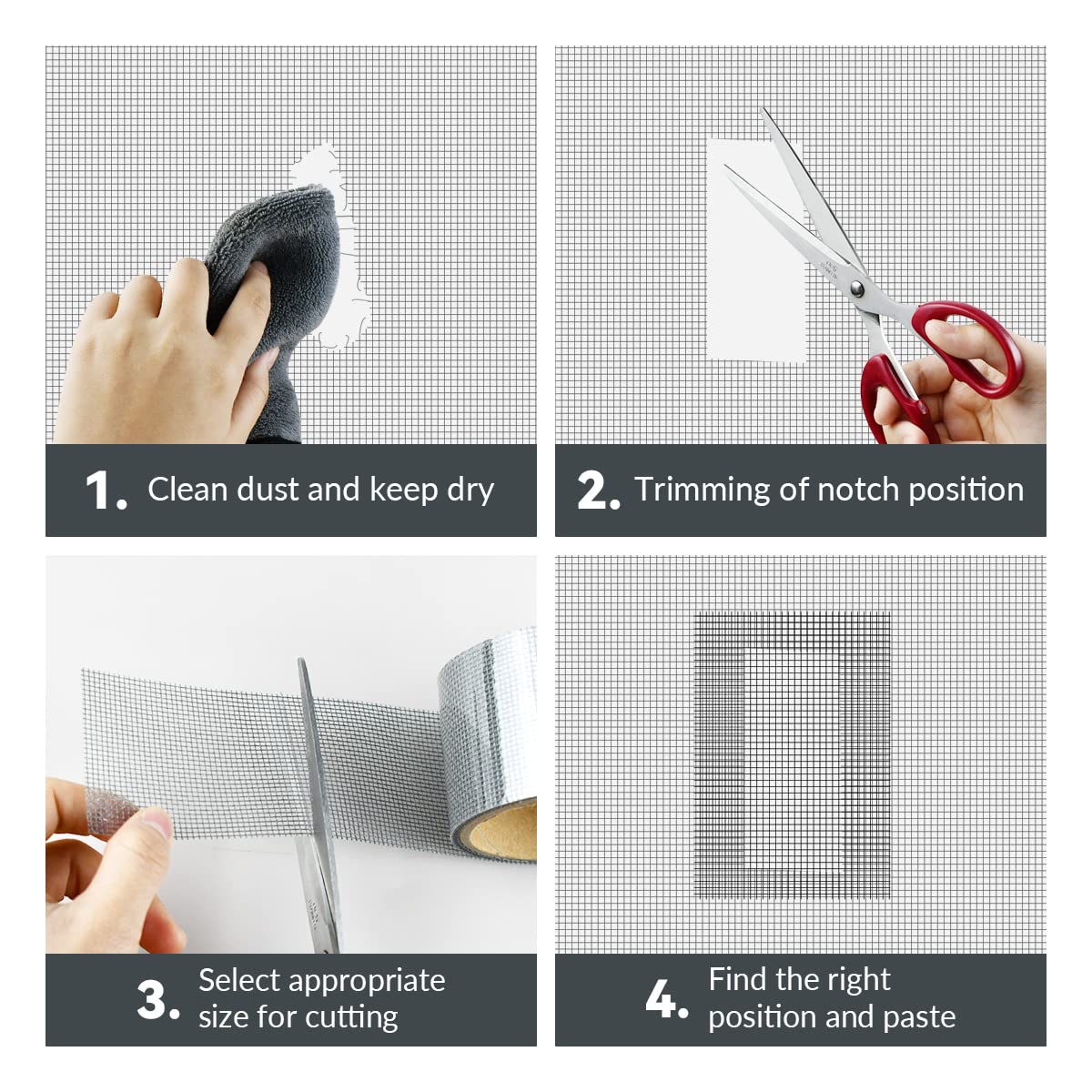 1. Clean dust and keep dry

2. Trimming of notch position

3. Select appropriate size for cutting

4. Find the right position and paste