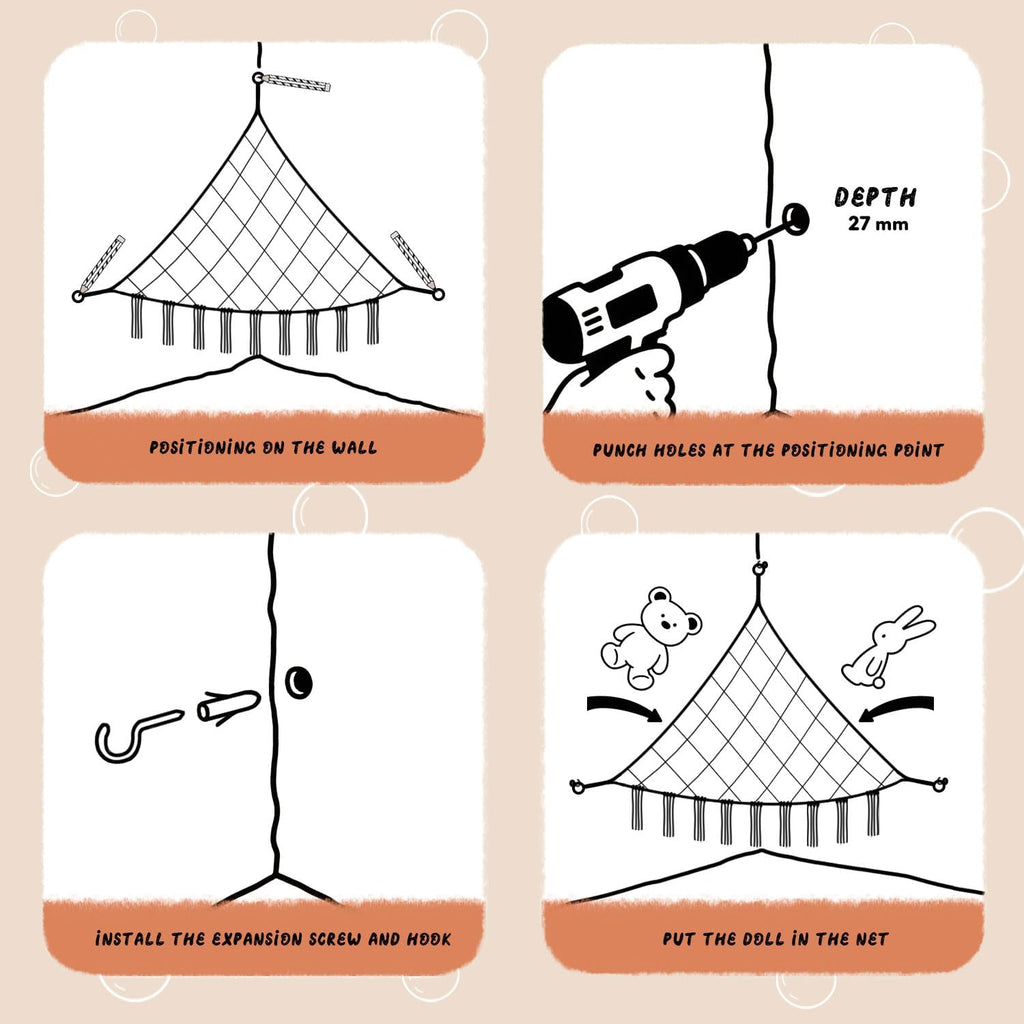 POSITIONING ON THE WALL

DEPTH
27 mm

PUNCH HOLES AT THE POSITIONING POINT

INSTALL THE EXPANSION SCREW AND HOOK

PUT THE DOLL IN THE NET