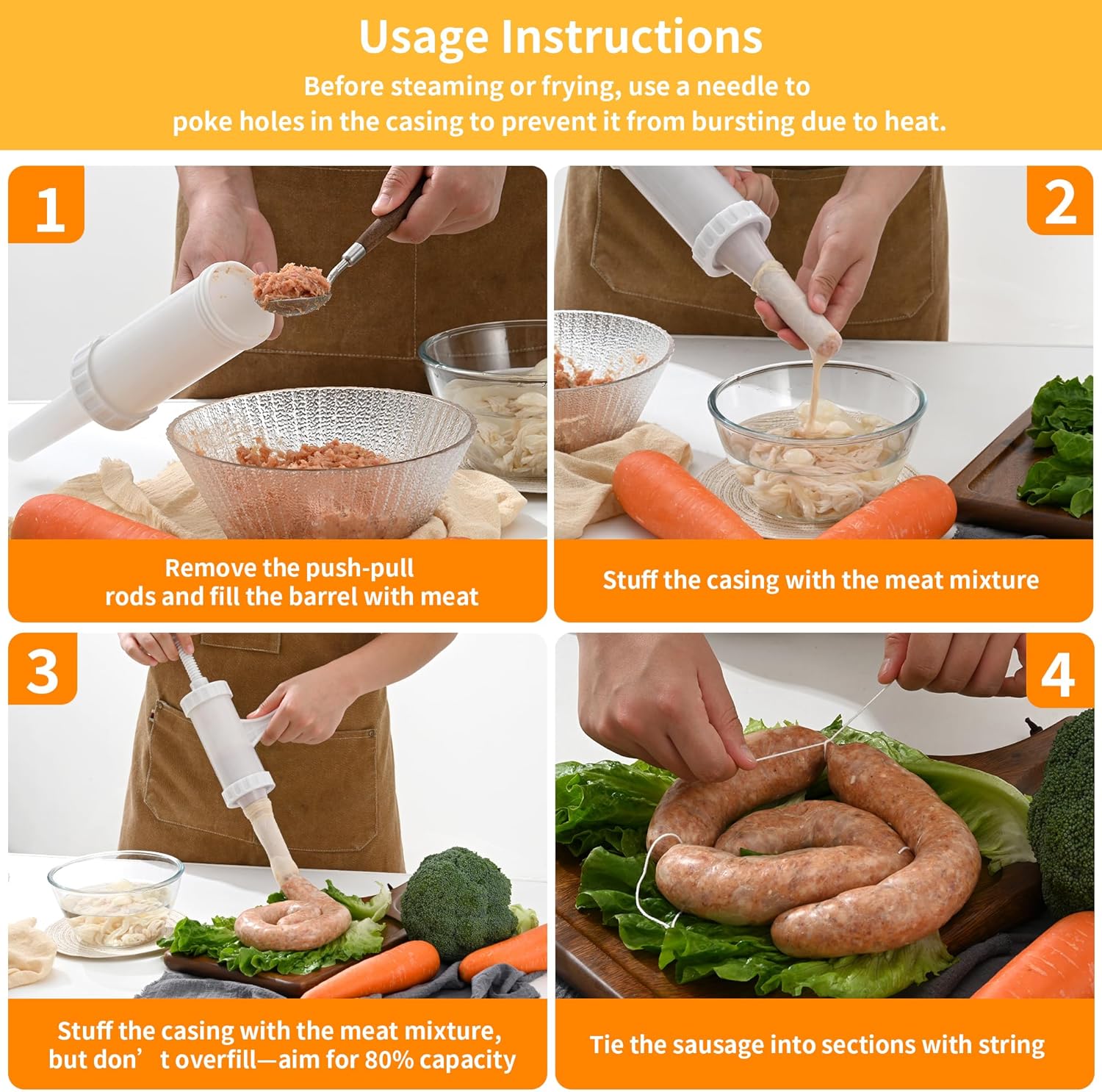 Usage Instructions

Before steaming or frying, use a needle to poke holes in the casing to prevent it from bursting due to heat.

1

Remove the push-pull rods and fill the barrel with meat

2

Stuff the casing with the meat mixture

3

Stuff the casing with the meat mixture, but don’t overfill—aim for 80% capacity

4

Tie the sausage into sections with string