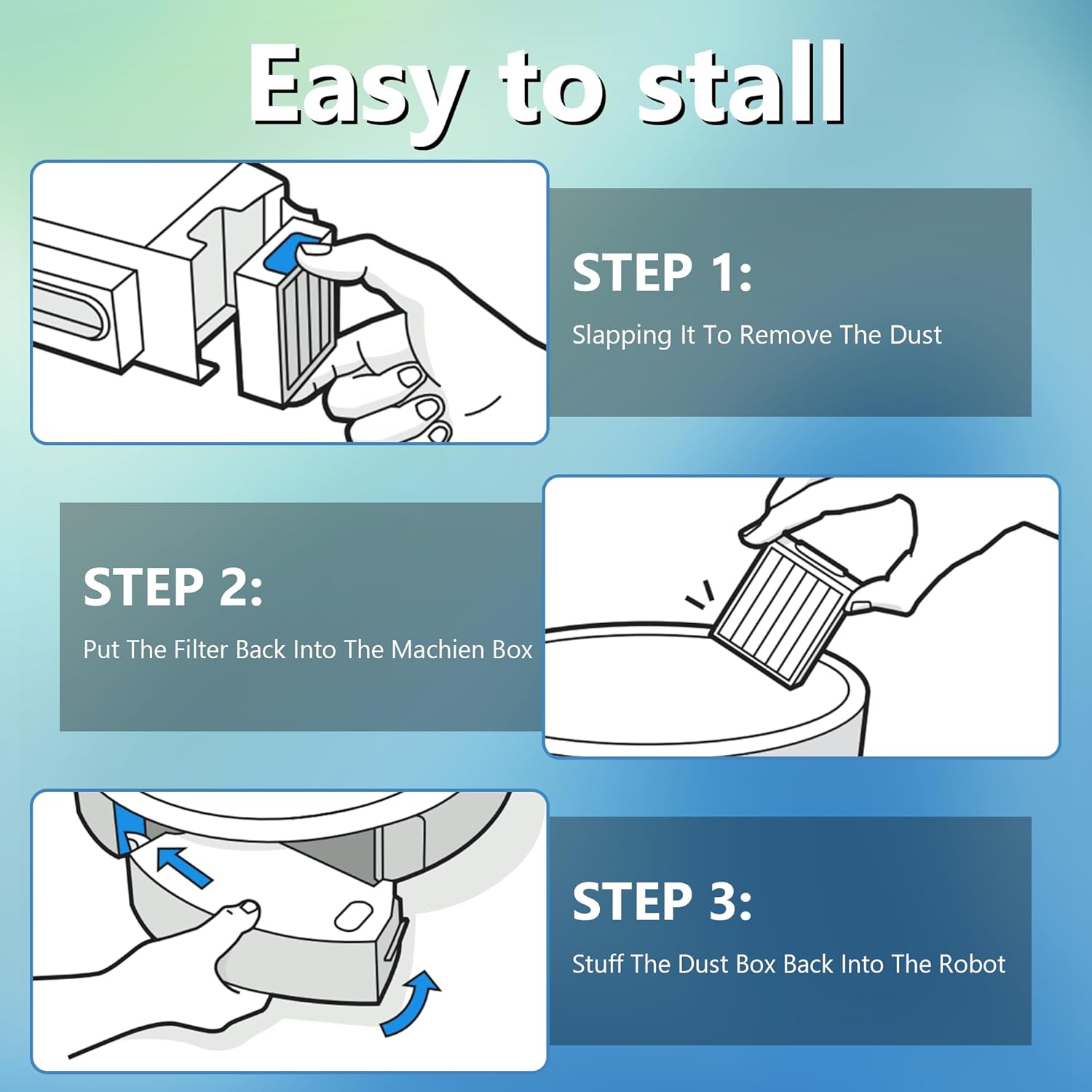 Easy to stall

STEP 1:
Slapping It To Remove The Dust

STEP 2:
Put The Filter Back Into The Machien Box

STEP 3:
Stuff The Dust Box Back Into The Robot