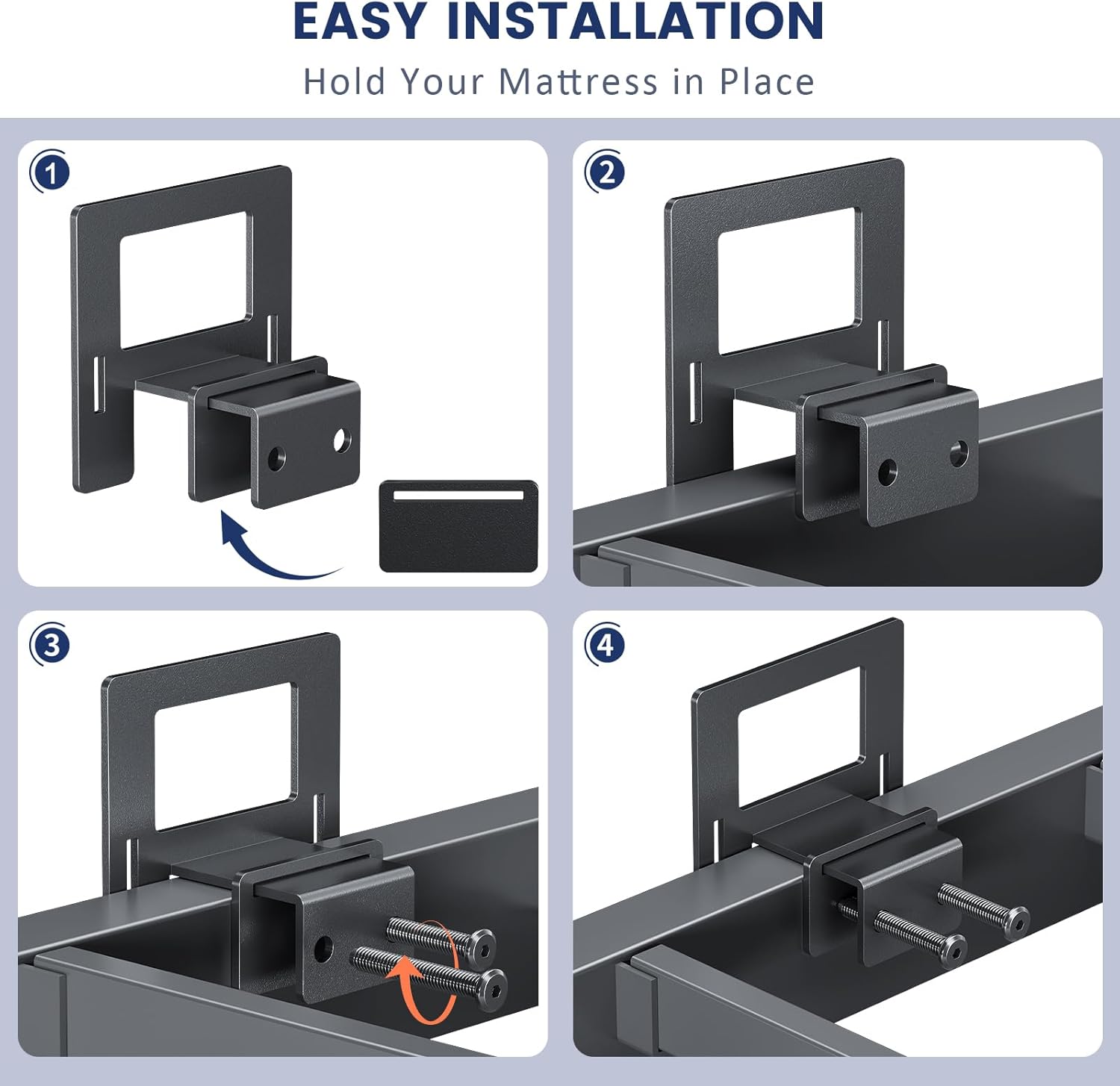 EASY INSTALLATION
Hold Your Mattress in Place

1

2

3

4