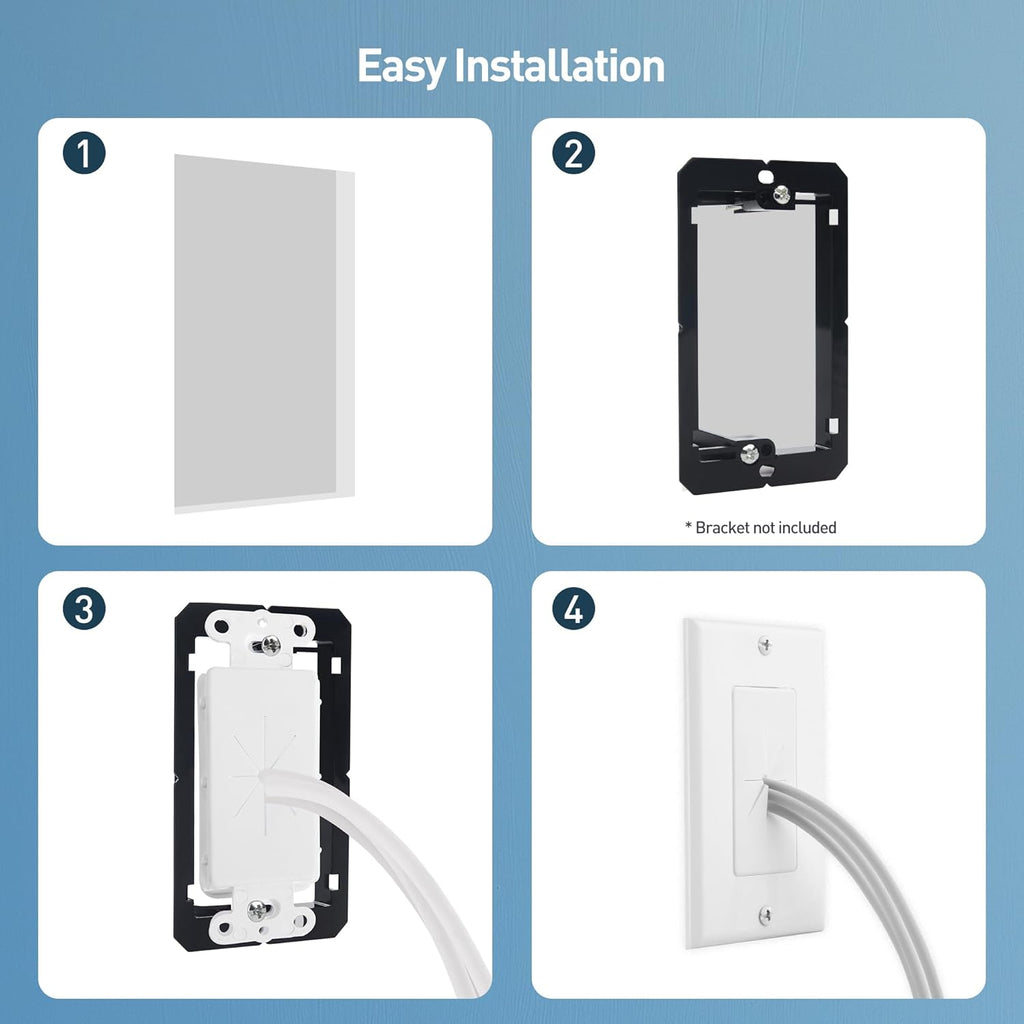 Easy Installation

1

2

* Bracket not included

3

4