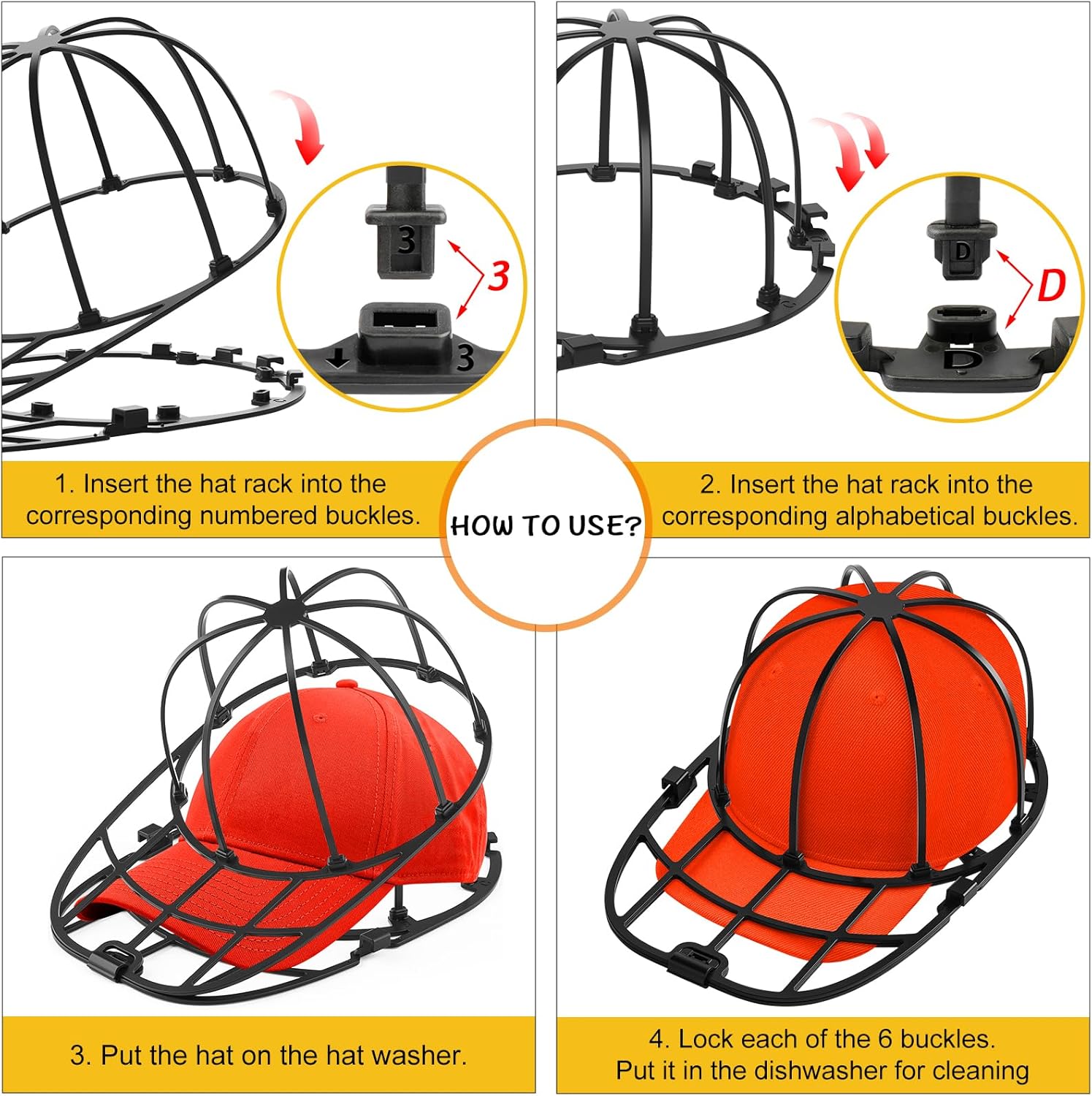 3

3

3

D

D

D

1. Insert the hat rack into the corresponding numbered buckles.

HOW TO USE?

2. Insert the hat rack into the corresponding alphabetical buckles.

3. Put the hat on the hat washer.

4. Lock each of the 6 buckles.
Put it in the dishwasher for cleaning