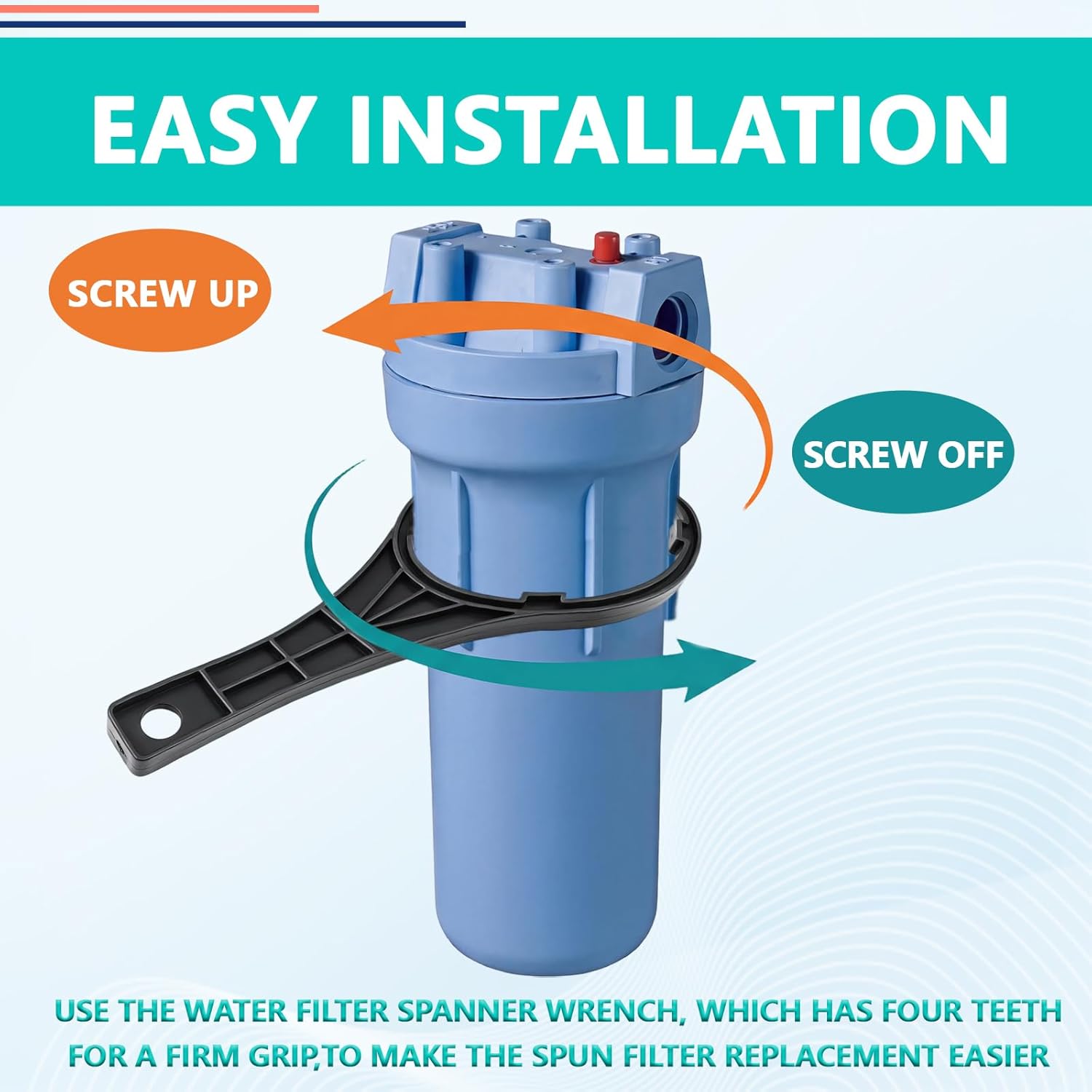 EASY INSTALLATION

SCREW UP

SCREW OFF

USE THE WATER FILTER SPANNER WRENCH, WHICH HAS FOUR TEETH FOR A FIRM GRIP,TO MAKE THE SPUN FILTER REPLACEMENT EASIER