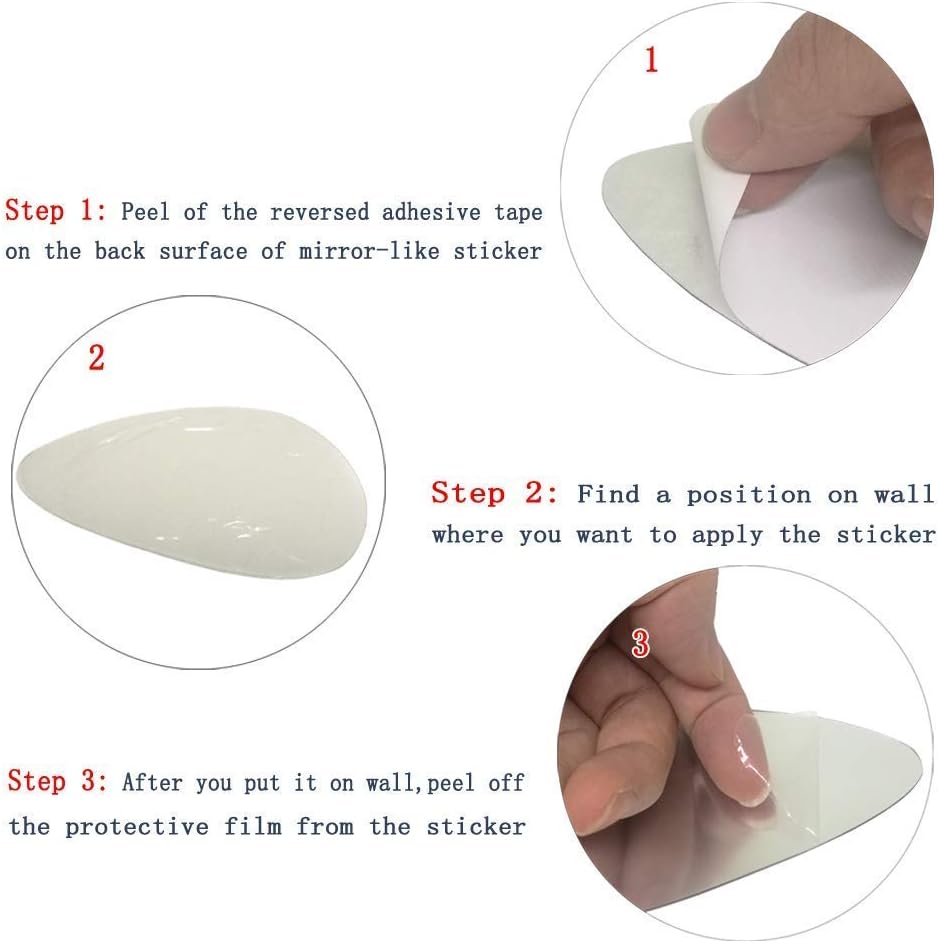 1

Step 1: Peel of the reversed adhesive tape on the back surface of mirror-like sticker

2

Step 2: Find a position on wall where you want to apply the sticker

3

Step 3: After you put it on wall,peel off the protective film from the sticker