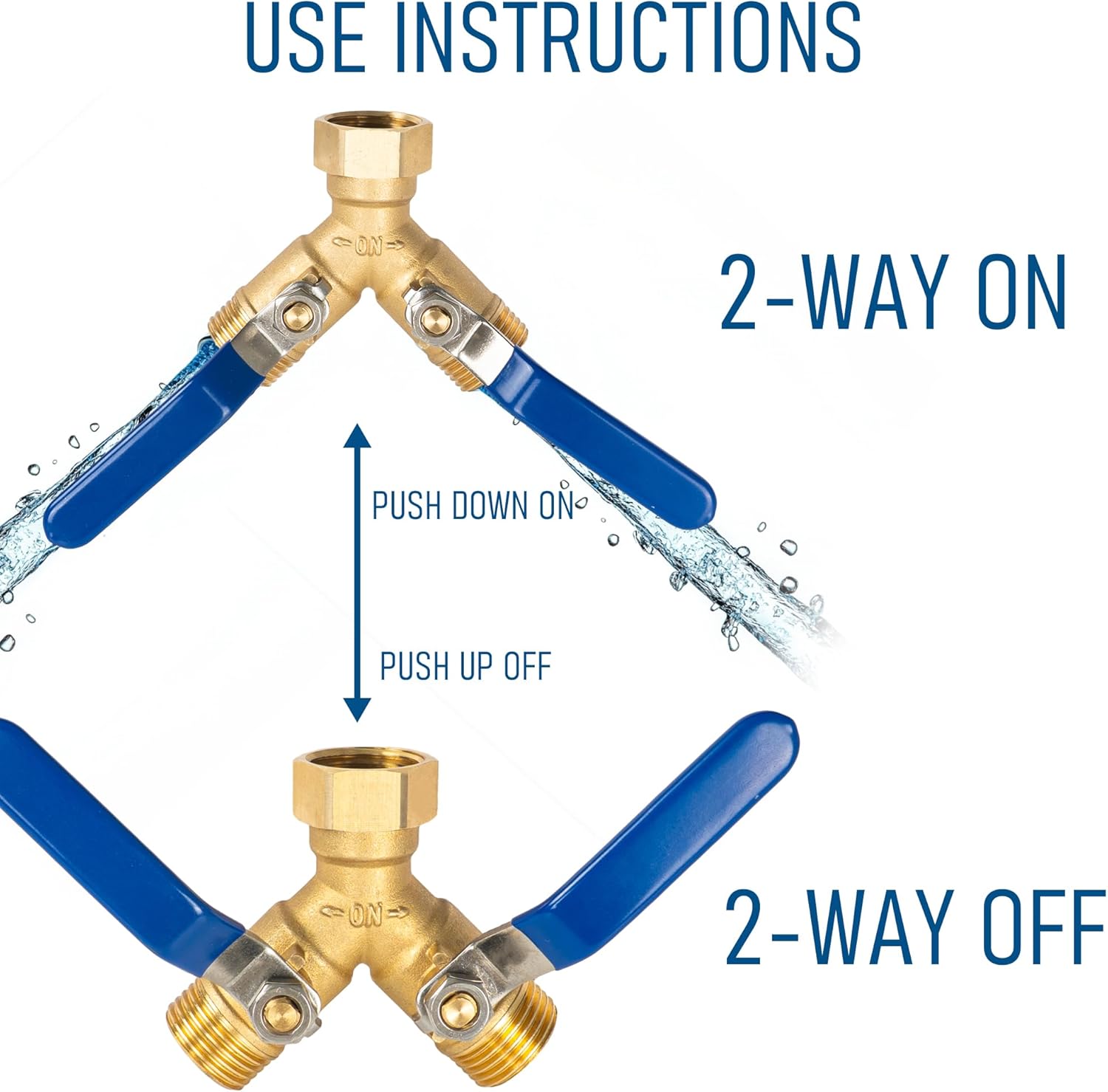 USE INSTRUCTIONS

ON

2-WAY ON

PUSH DOWN ON

PUSH UP OFF

ON

2-WAY OFF