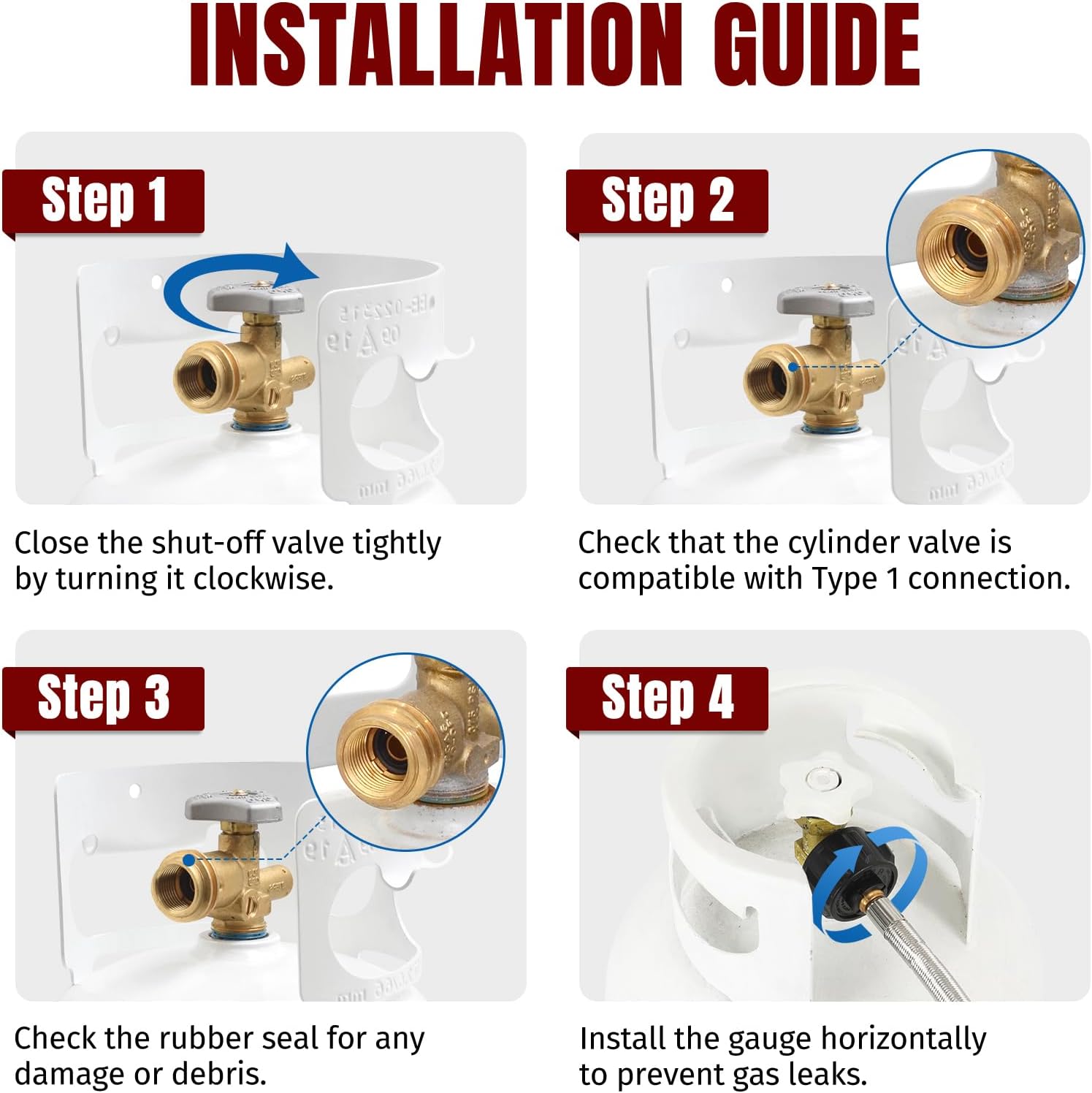 INSTALLATION GUIDE

Step 1

Close the shut-off valve tightly by turning it clockwise.

Step 2

Check that the cylinder valve is compatible with Type 1 connection.

Step 3

Check the rubber seal for any damage or debris.

Step 4

Install the gauge horizontally to prevent gas leaks.