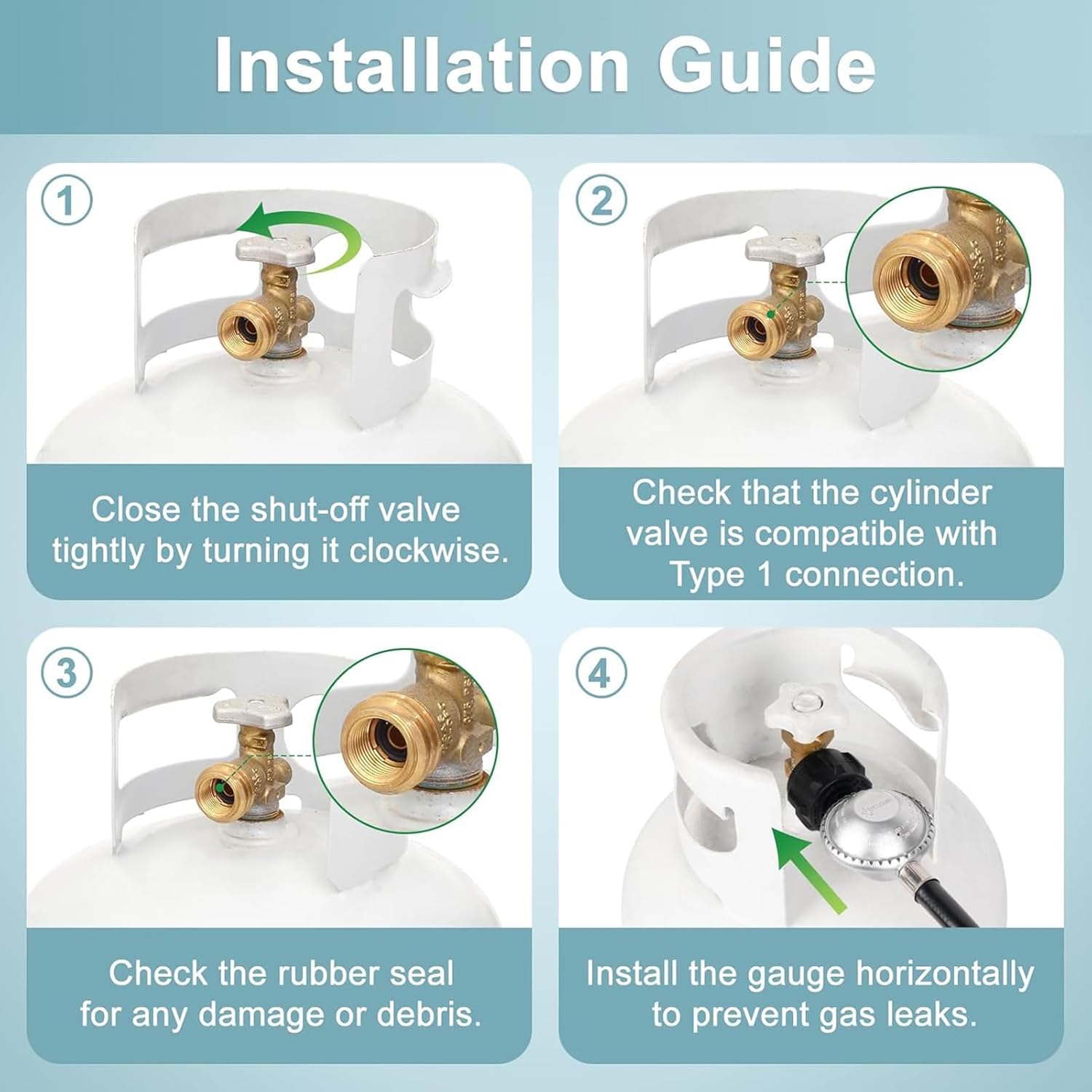 Installation Guide

1

Close the shut-off valve tightly by turning it clockwise.

2

Check that the cylinder valve is compatible with Type 1 connection.

3

Check the rubber seal for any damage or debris.

4

Install the gauge horizontally to prevent gas leaks.