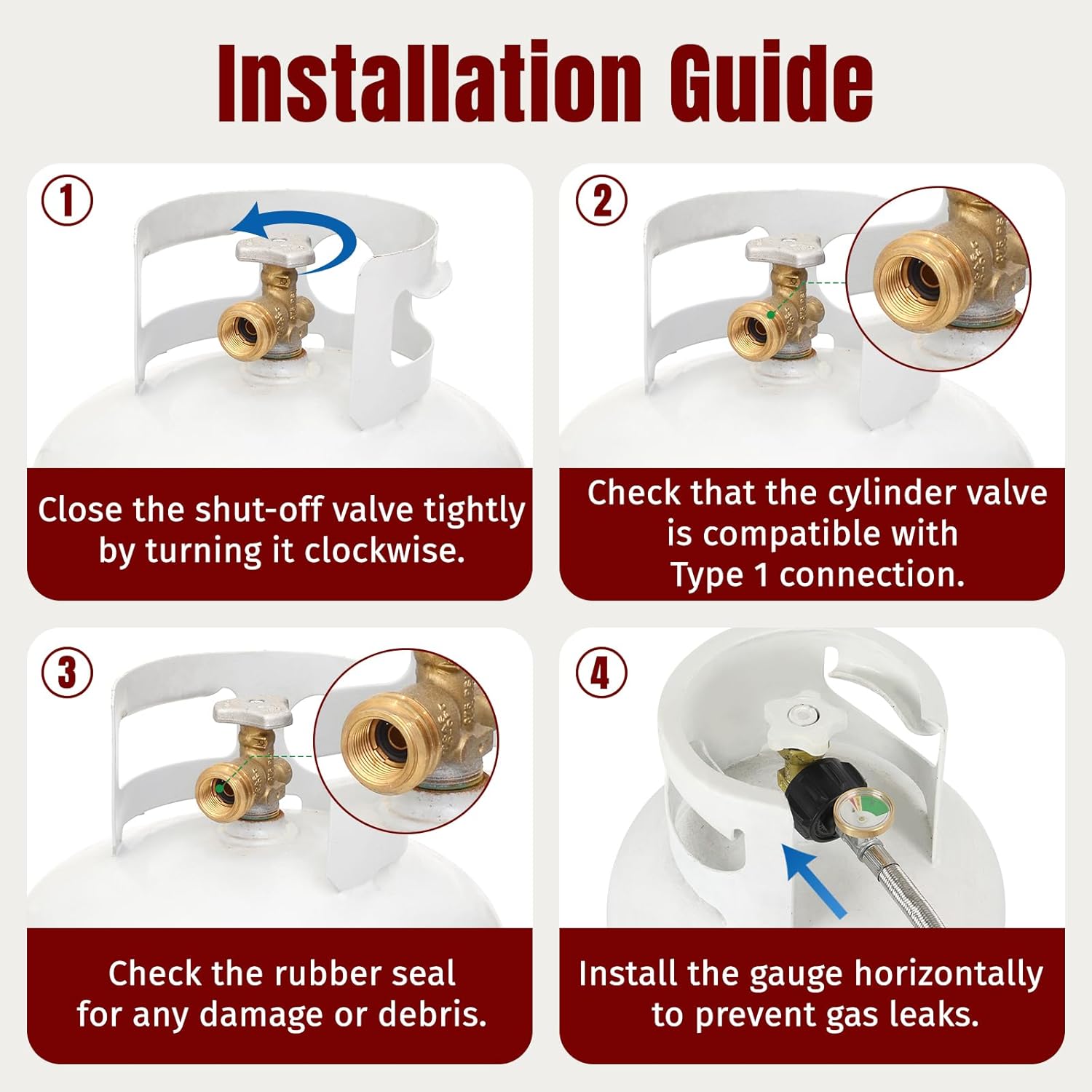 Installation Guide

1

Close the shut-off valve tightly by turning it clockwise.

2

Check that the cylinder valve is compatible with Type 1 connection.

3

Check the rubber seal for any damage or debris.

4

Install the gauge horizontally to prevent gas leaks.