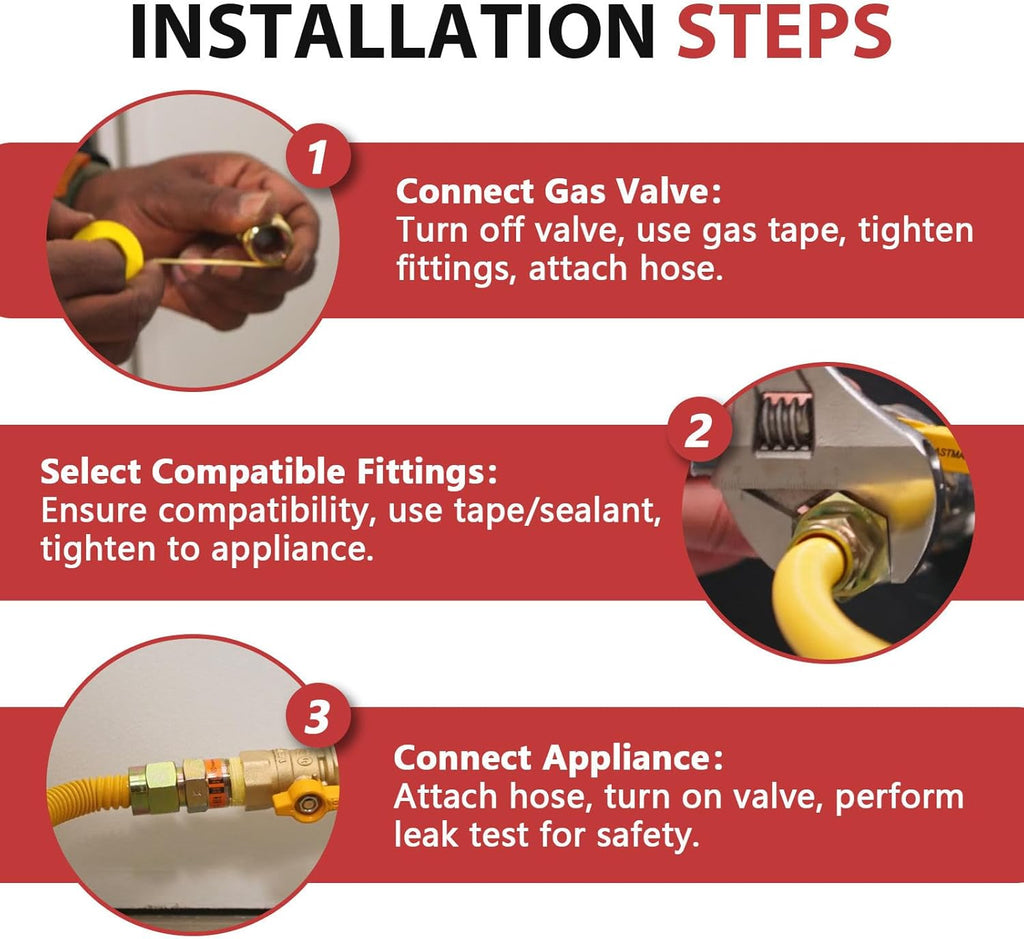 INSTALLATION STEPS

1

Connect Gas Valve:
Turn off valve, use gas tape, tighten fittings, attach hose.

2

Select Compatible Fittings:
Ensure compatibility, use tape/sealant, tighten to appliance.

3

Connect Appliance:
Attach hose, turn on valve, perform leak test for safety.