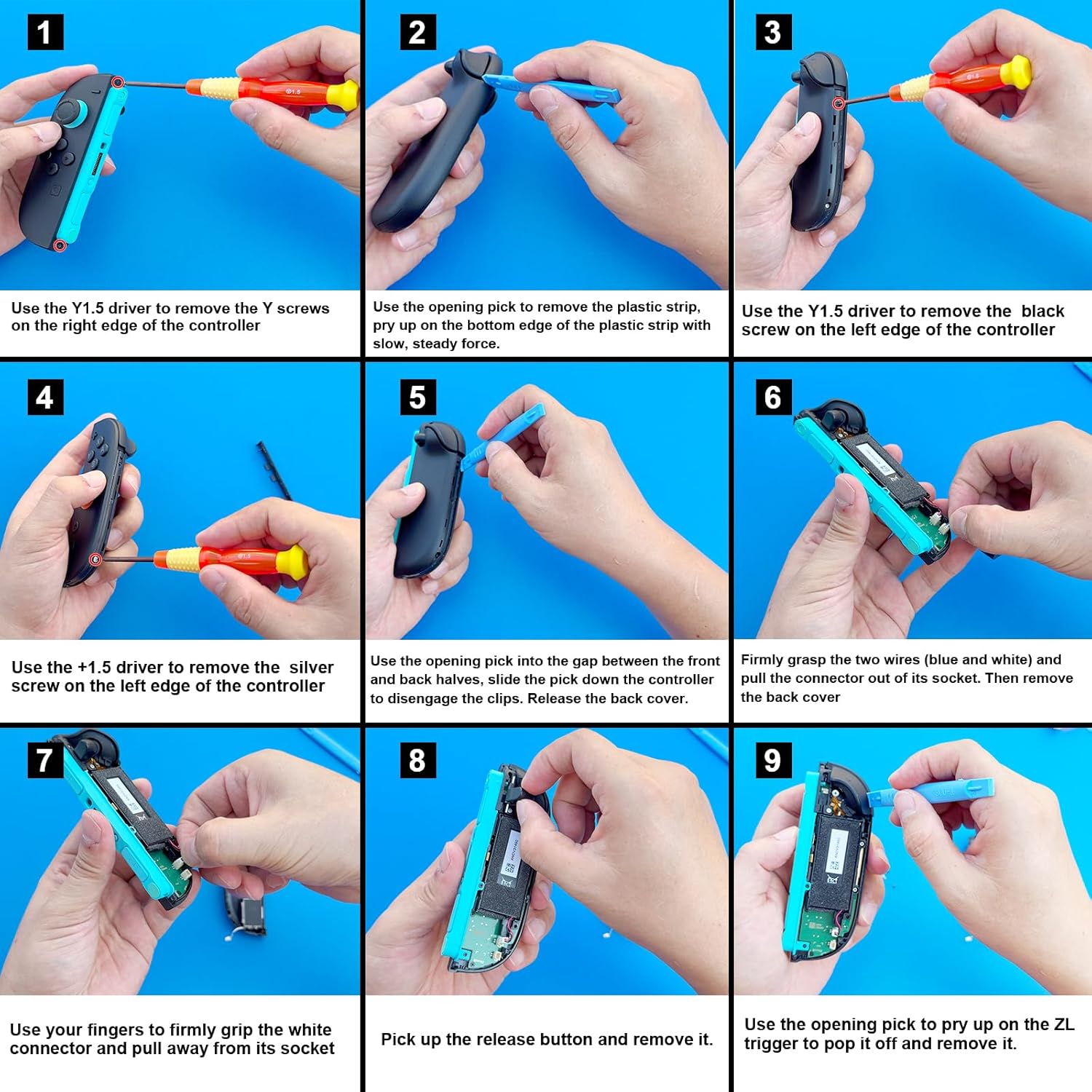 1

Use the Y1.5 driver to remove the Y screws on the right edge of the controller

2

Use the opening pick to remove the plastic strip, pry up on the bottom edge of the plastic strip with slow, steady force.

3

Use the Y1.5 driver to remove the black screw on the left edge of the controller

4

Use the +1.5 driver to remove the silver screw on the left edge of the controller

5

Use the opening pick into the gap between the front and back halves, slide the pick down the controller to disengage the clips. Release the back cover.

6

Firmly grasp the two wires (blue and white) and pull the connector out of its socket. Then remove the back cover

7

Use your fingers to firmly grip the white connector and pull away from its socket

8

Pick up the release button and remove it.

9

Use the opening pick to pry up on the ZL trigger to pop it off and remove it.