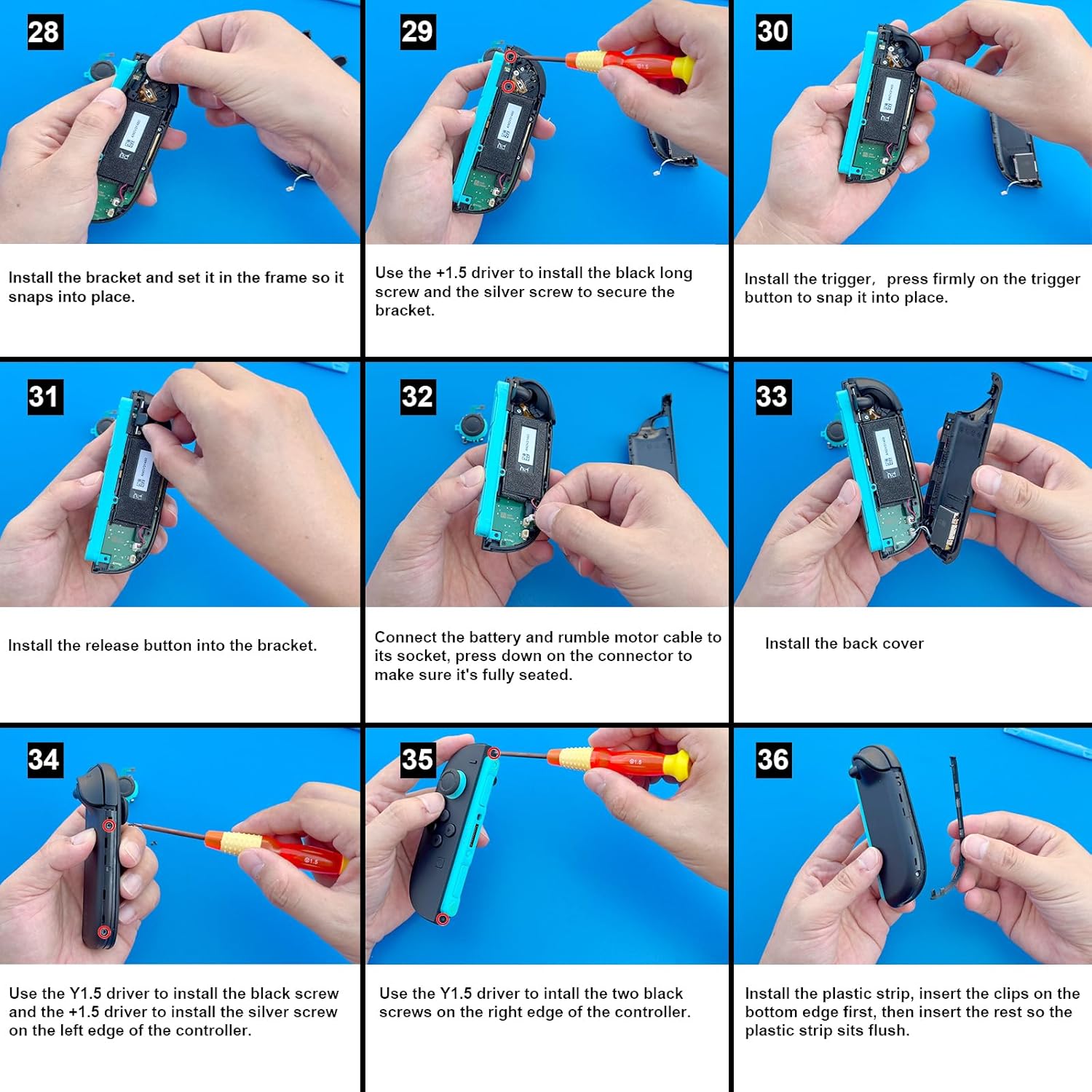 28

Install the bracket and set it in the frame so it snaps into place.

29

Use the +1.5 driver to install the black long screw and the silver screw to secure the bracket.

30

Install the trigger, press firmly on the trigger button to snap it into place.

31

Install the release button into the bracket.

32

Connect the battery and rumble motor cable to its socket, press down on the connector to make sure it's fully seated.

33

Install the back cover

34

Use the Y1.5 driver to install the black screw and the +1.5 driver to install the silver screw on the left edge of the controller.

35

Use the Y1.5 driver to intall the two black screws on the right edge of the controller.

36

Install the plastic strip, insert the clips on the bottom edge first, then insert the rest so the plastic strip sits flush.