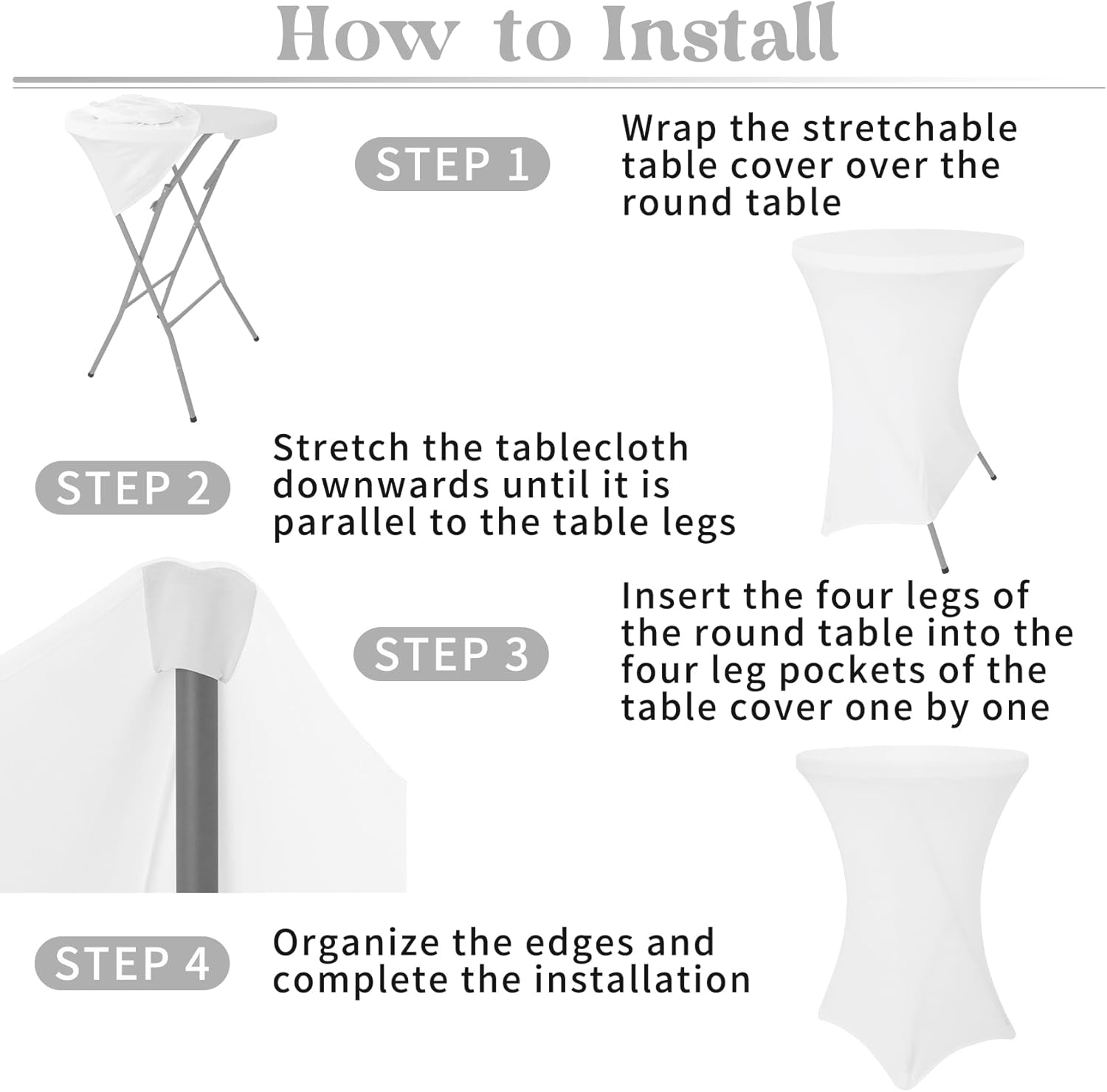 How to Install

STEP 1

Wrap the stretchable table cover over the round table

STEP 2

Stretch the tablecloth downwards until it is parallel to the table legs

STEP 3

Insert the four legs of the round table into the four leg pockets of the table cover one by one

STEP 4

Organize the edges and complete the installation