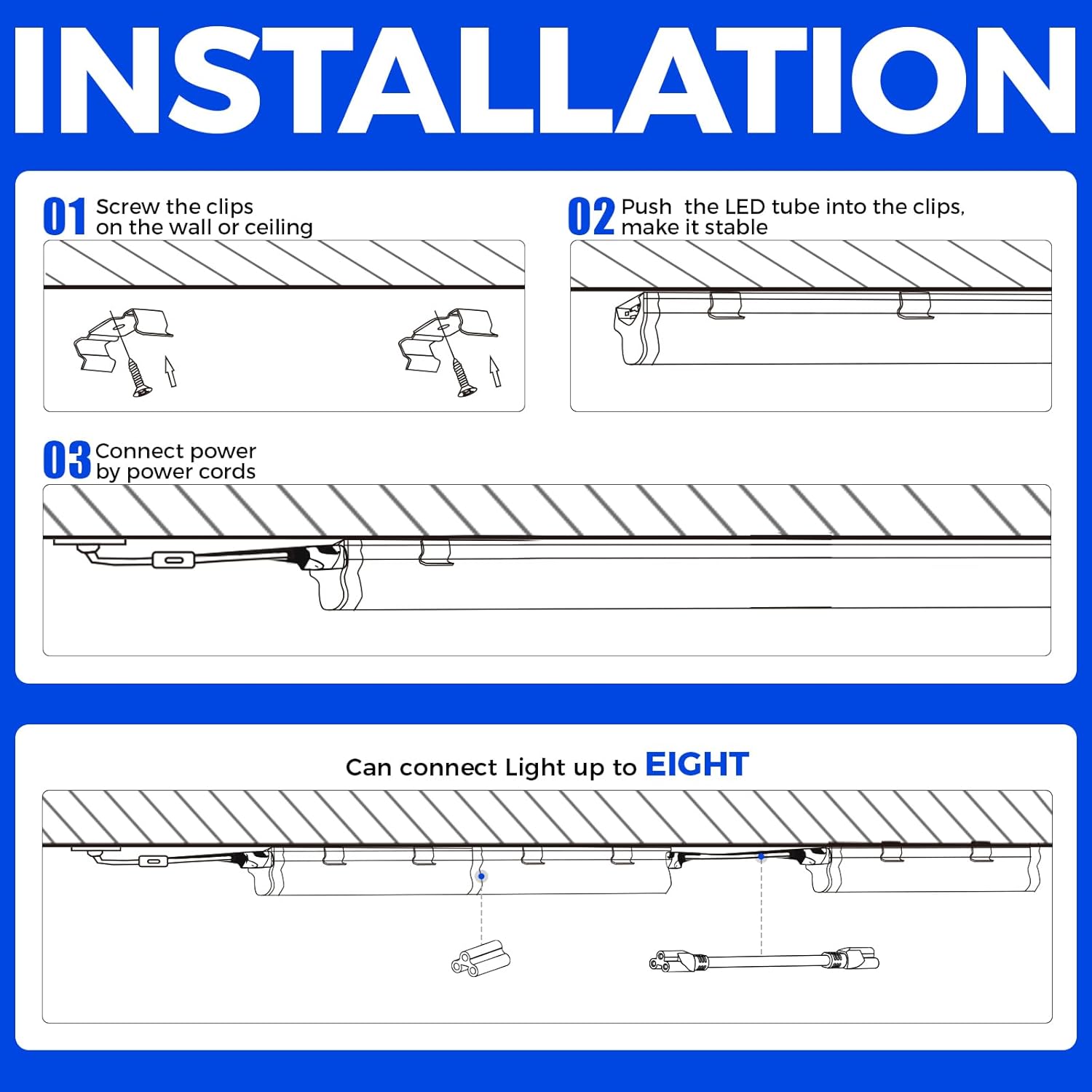 INSTALLATION

01 Screw the clips on the wall or ceiling

02 Push the LED tube into the clips, make it stable

03 Connect power by power cords

Can connect Light up to EIGHT