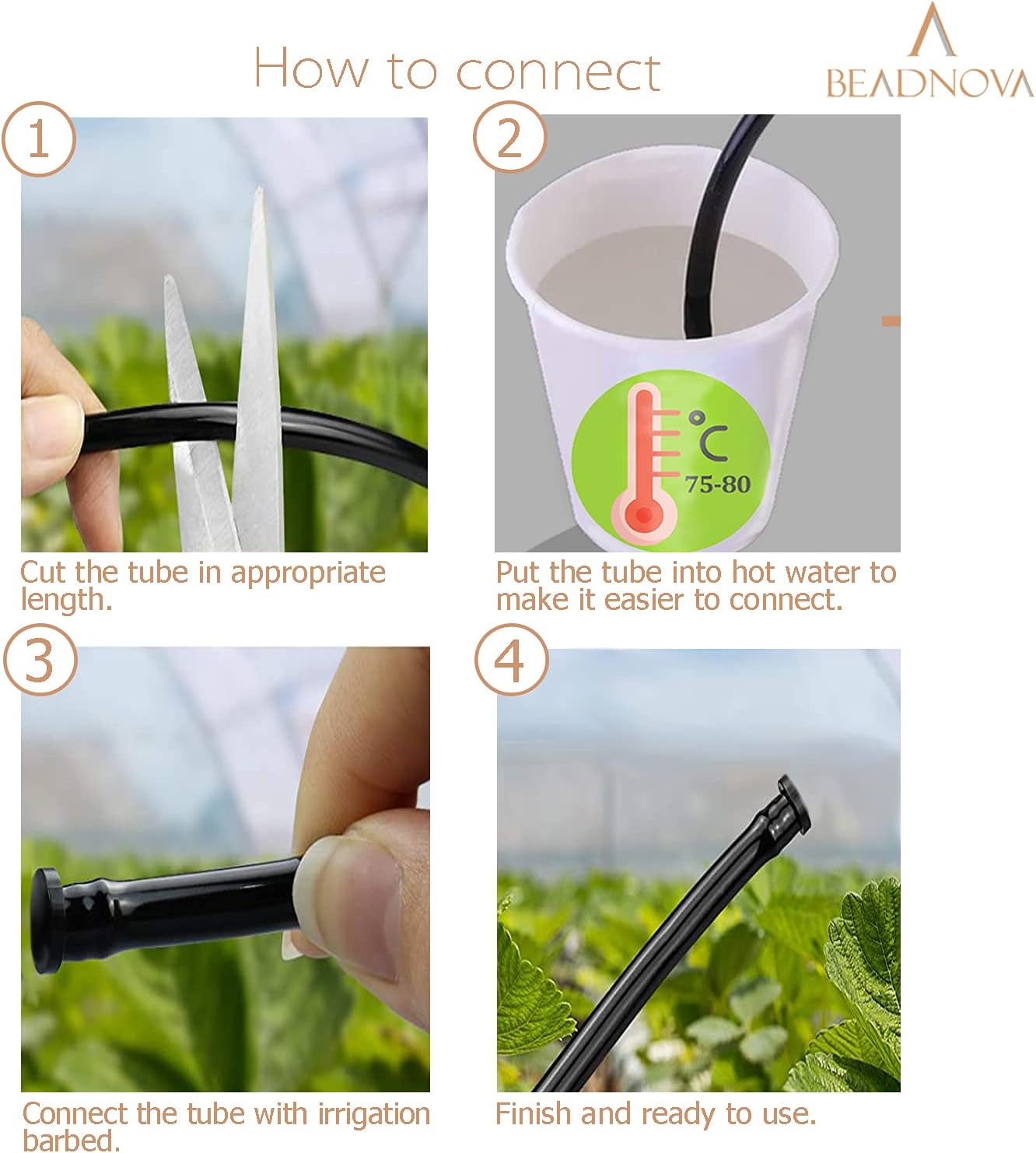 How to connect

BEADNOVA

1

Cut the tube in appropriate length.

2

°C
75-80

Put the tube into hot water to make it easier to connect.

3

Connect the tube with irrigation barbed.

4

Finish and ready to use.