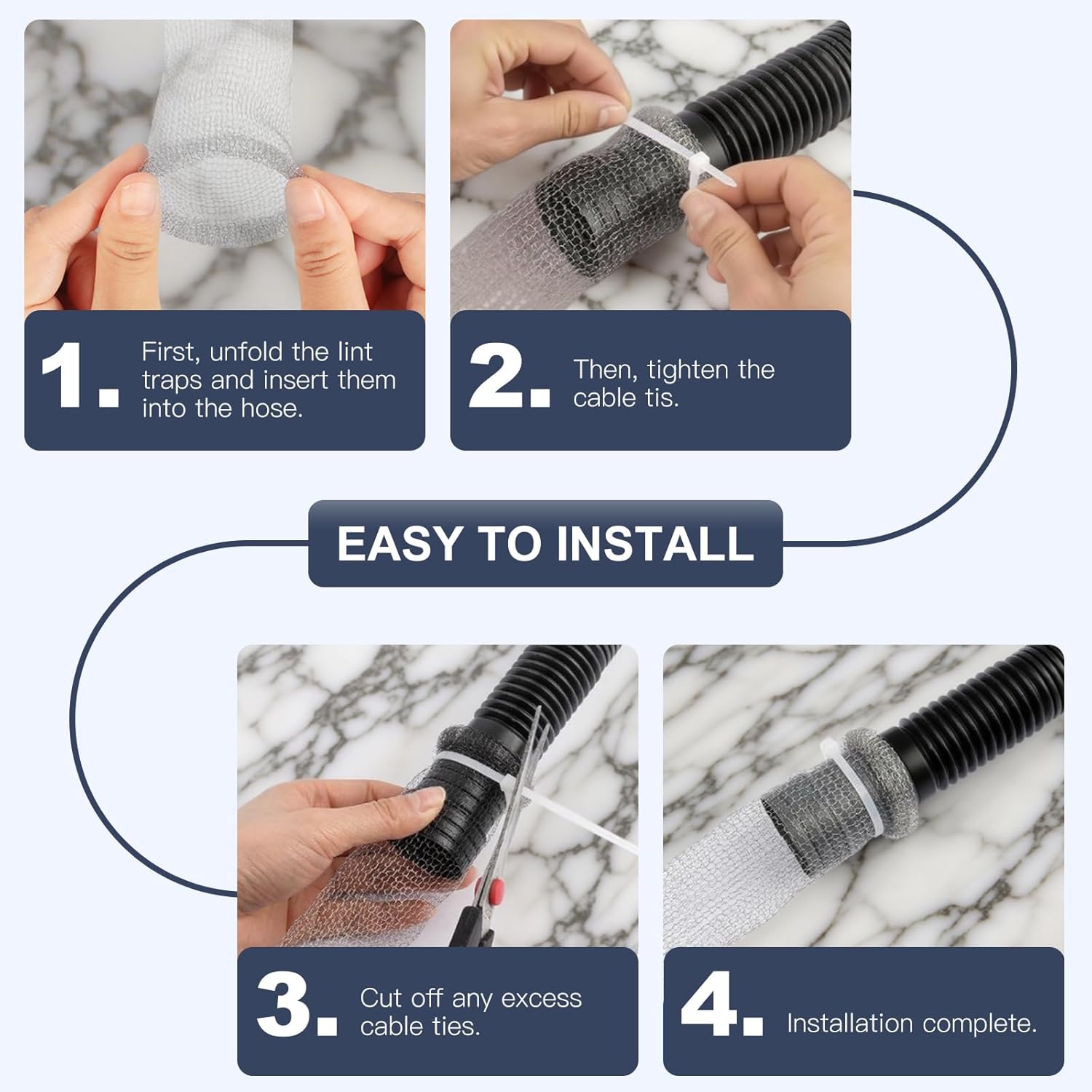 1. First, unfold the lint traps and insert them into the hose.

2. Then, tighten the cable tis.

EASY TO INSTALL

3. Cut off any excess cable ties.

4. Installation complete.