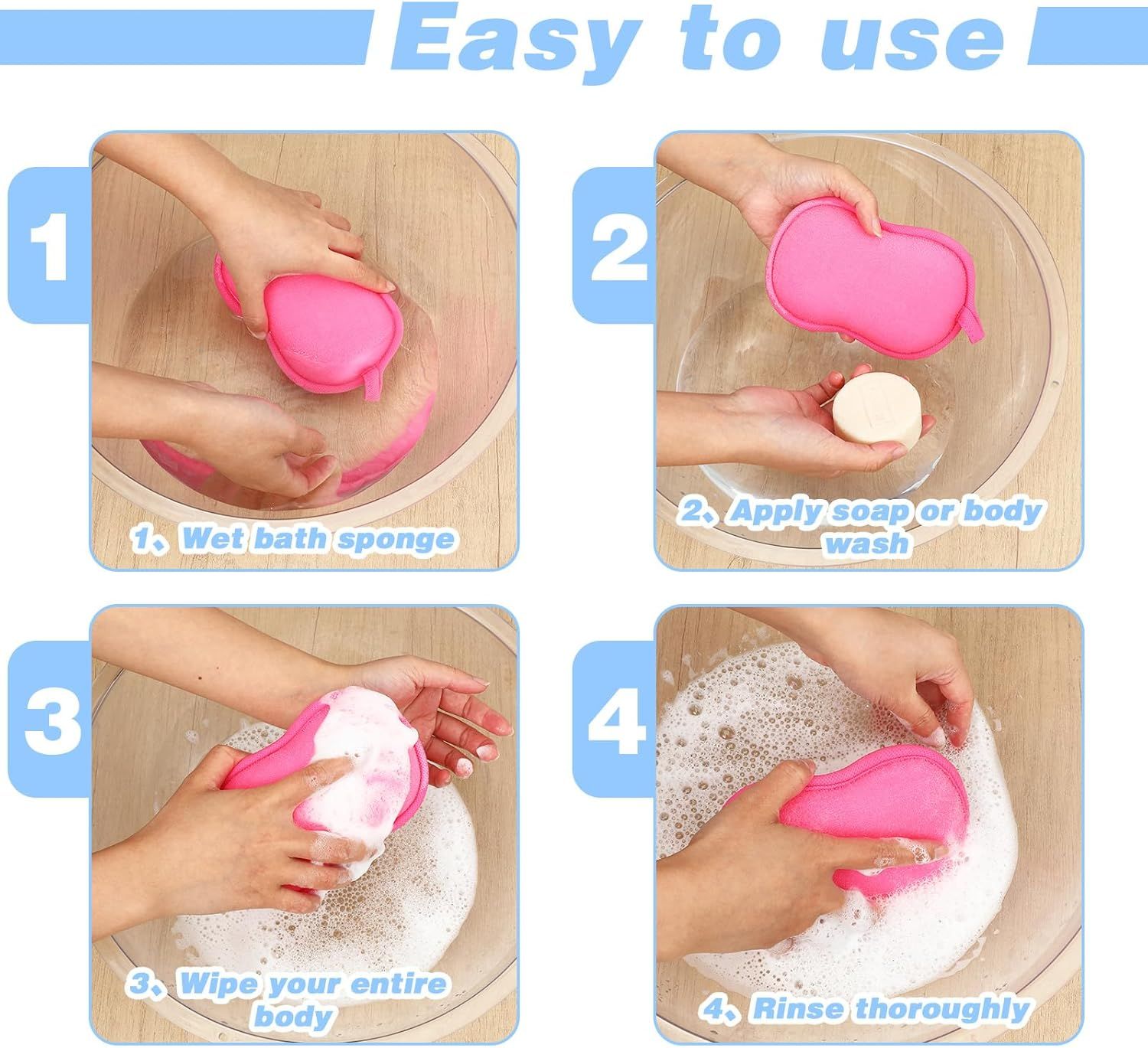 Easy to use

1

1、Wet bath sponge

2

2、Apply soap or body wash

3

3、Wipe your entire body

4

4、Rinse thoroughly