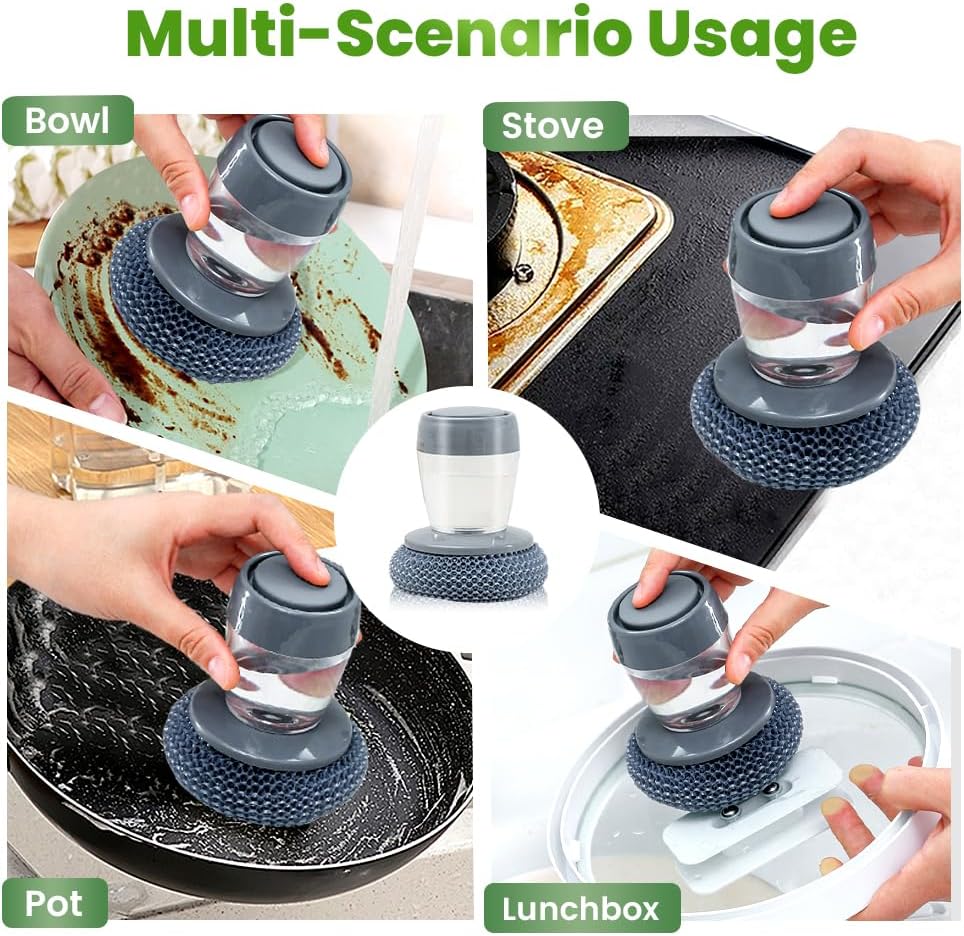 Multi-Scenario Usage

Bowl

Stove

Pot

Lunchbox