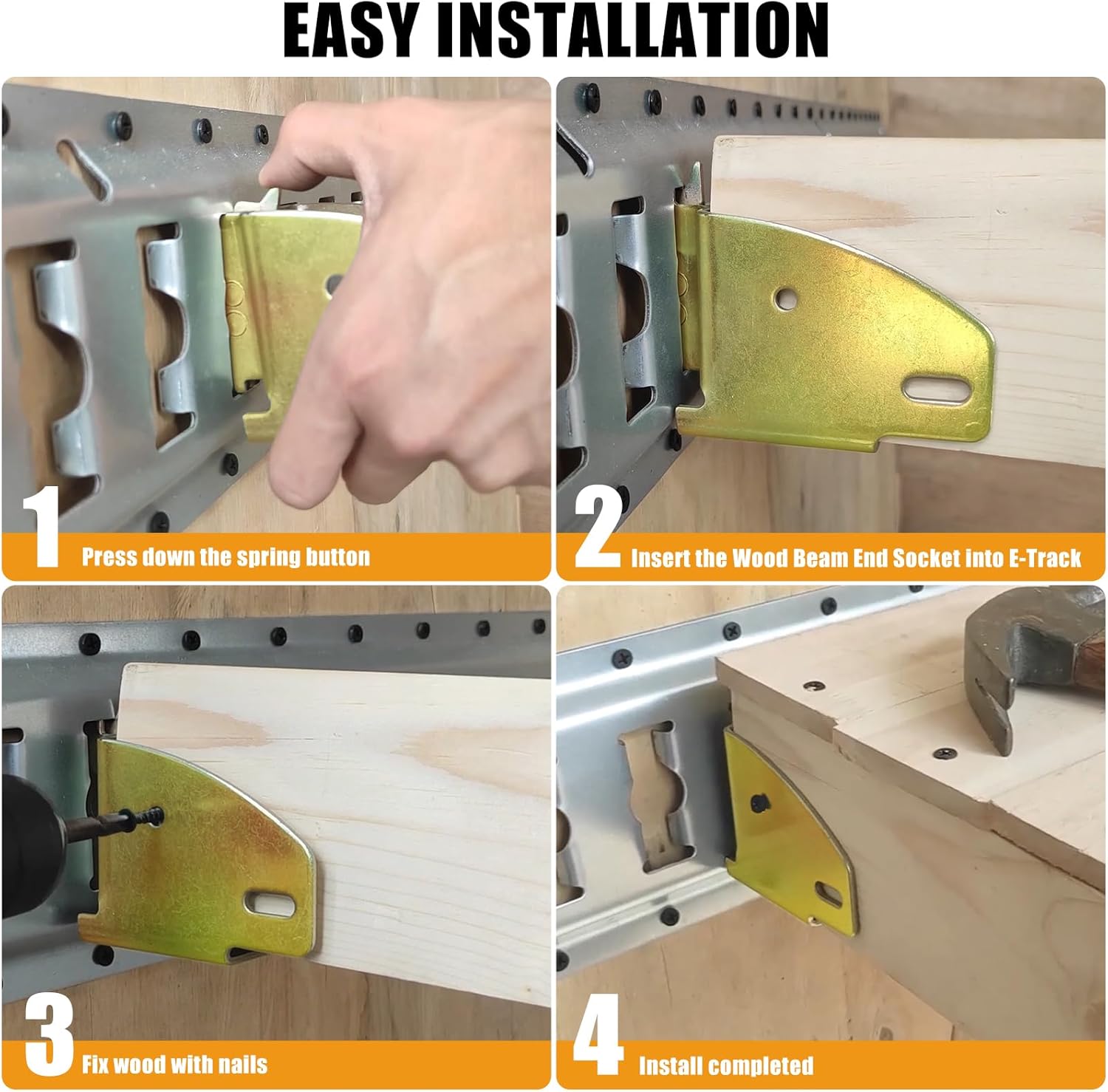 EASY INSTALLATION

1 Press down the spring button

2 Insert the Wood Beam End Socket into E-Track

3 Fix wood with nails

4 Install completed