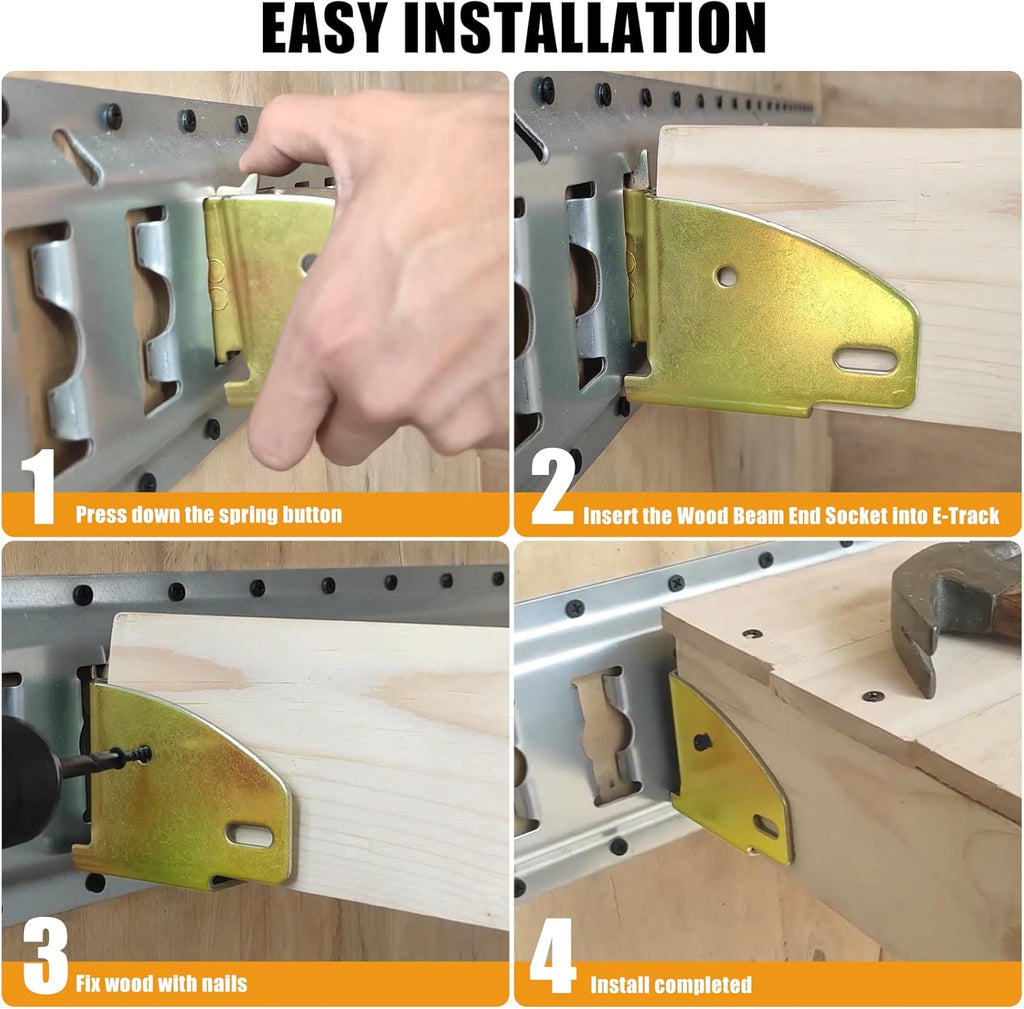 EASY INSTALLATION

1 Press down the spring button

2 Insert the Wood Beam End Socket into E-Track

3 Fix wood with nails

4 Install completed