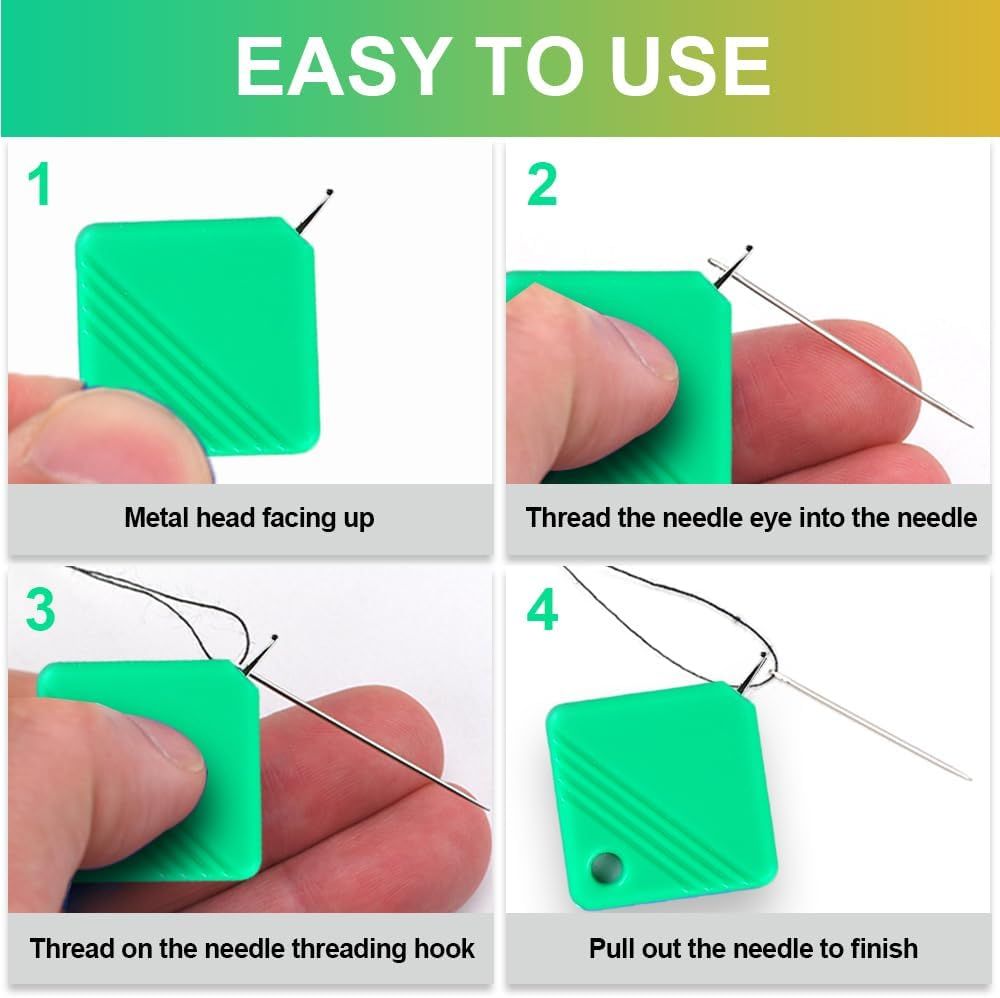 EASY TO USE

1

Metal head facing up

2

Thread the needle eye into the needle

3

Thread on the needle threading hook

4

Pull out the needle to finish