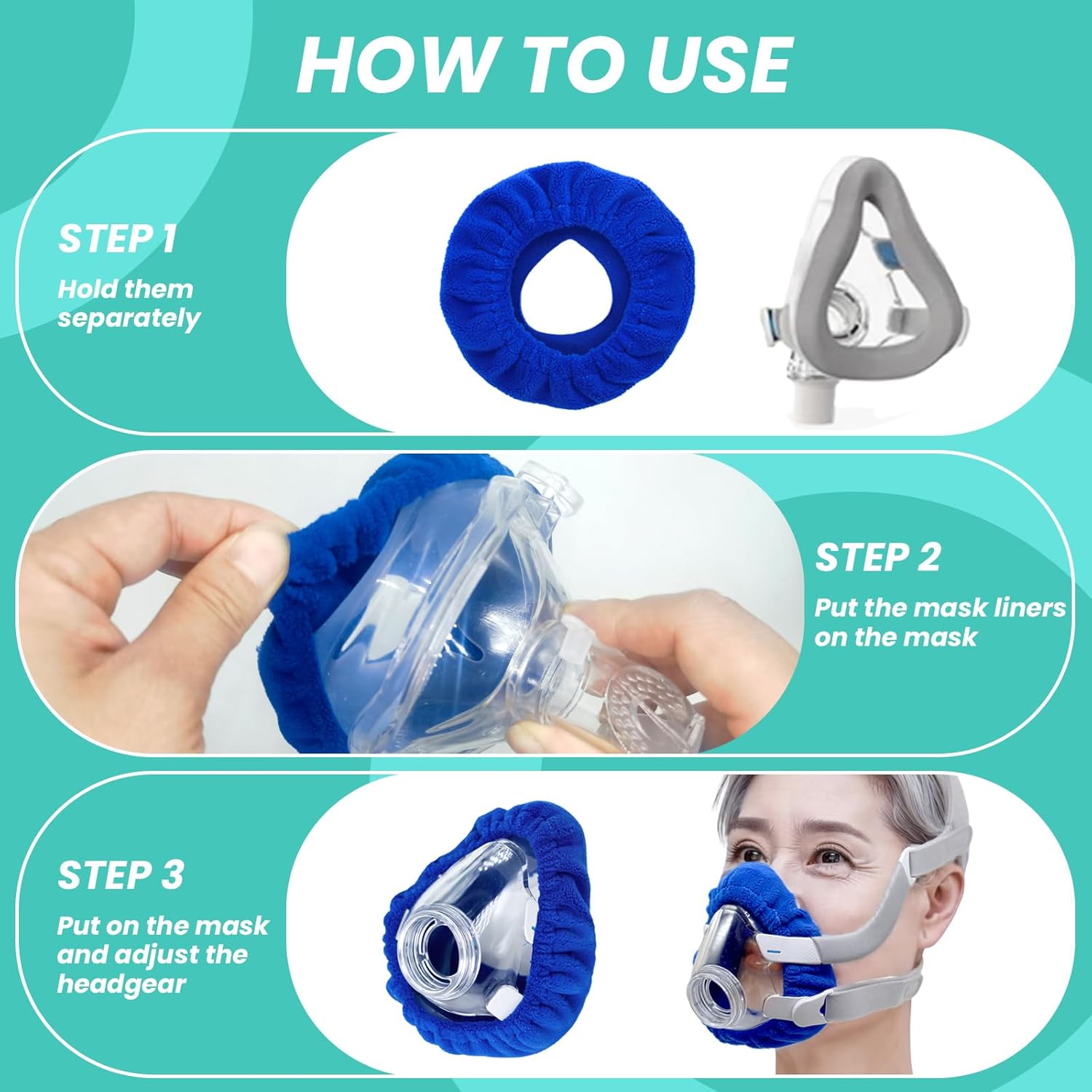 HOW TO USE

STEP 1
Hold them separately

STEP 2
Put the mask liners on the mask

STEP 3
Put on the mask and adjust the headgear