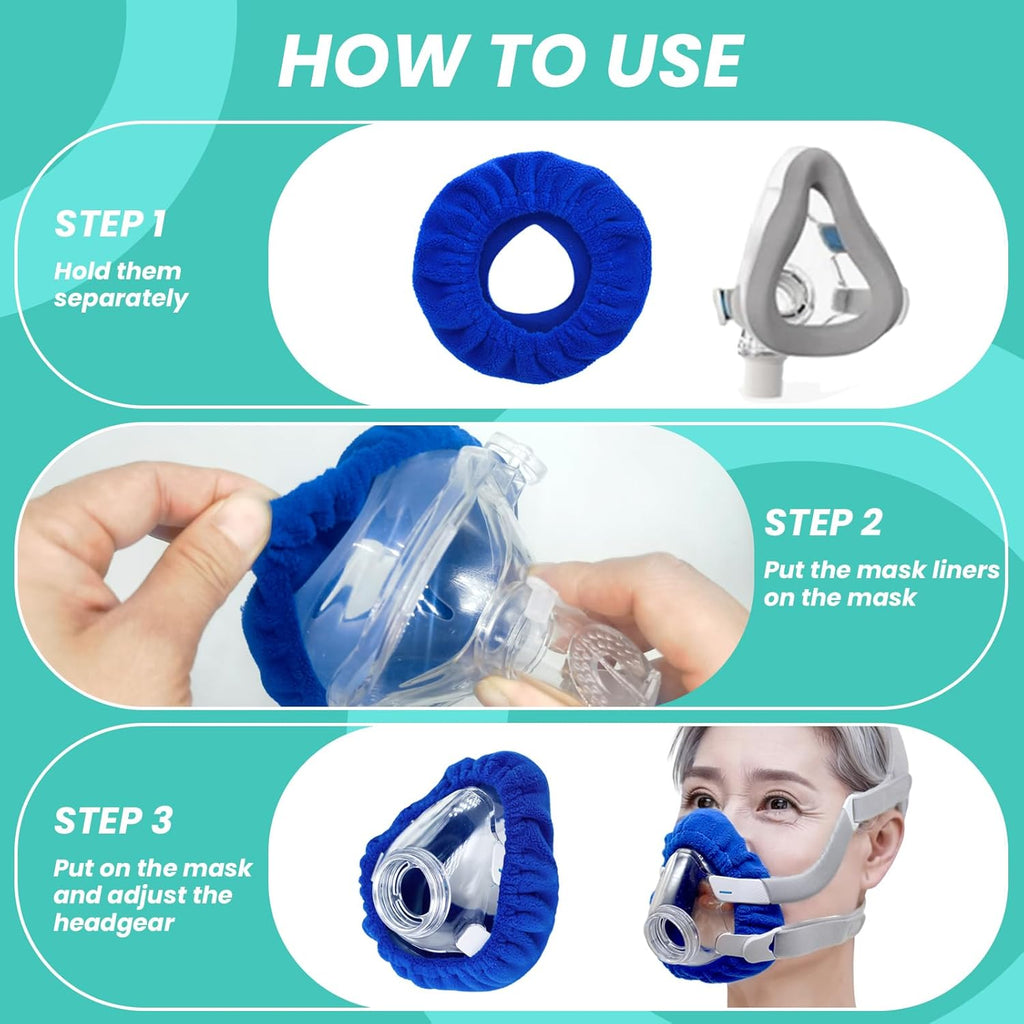 HOW TO USE

STEP 1
Hold them separately

STEP 2
Put the mask liners on the mask

STEP 3
Put on the mask and adjust the headgear