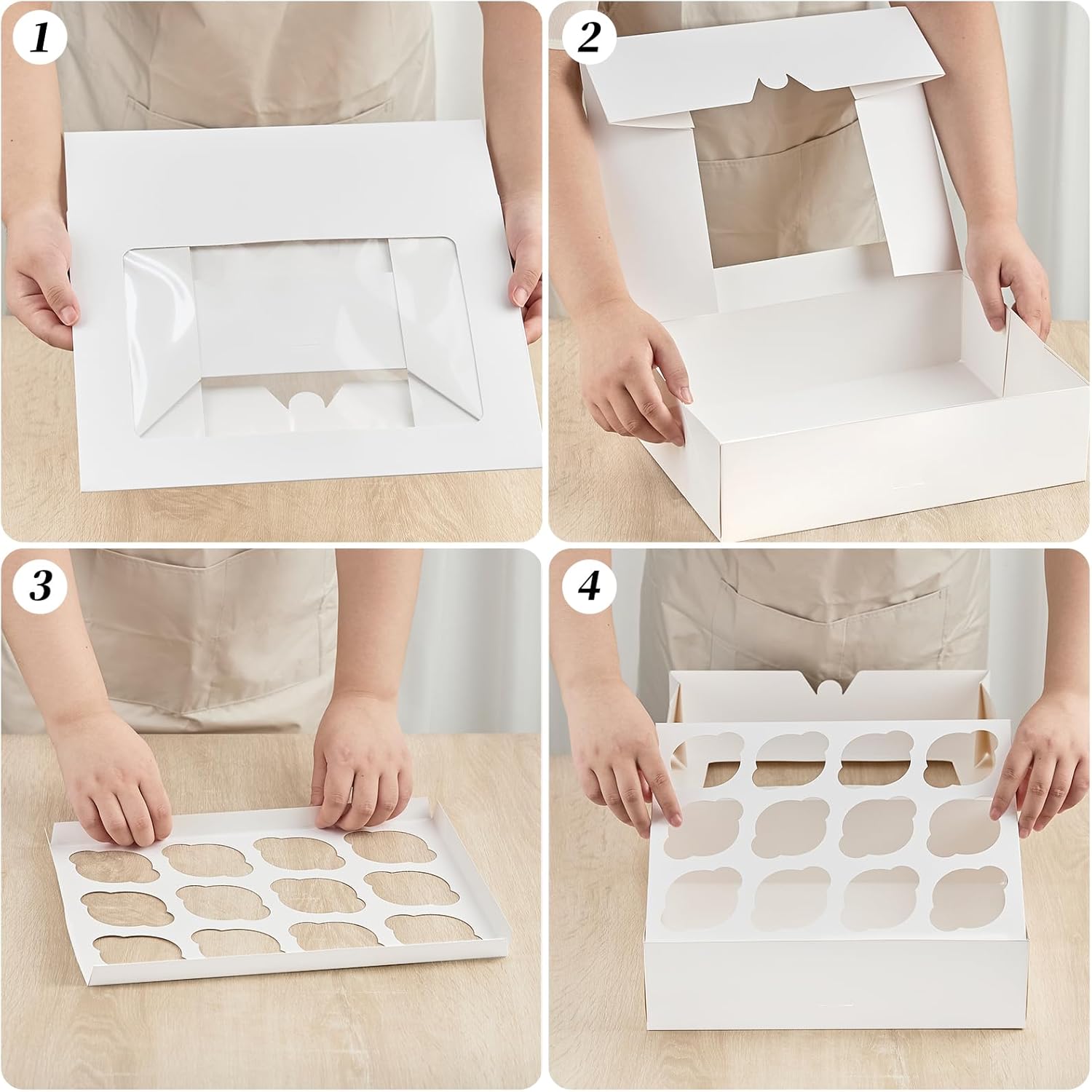 1

2

3

4