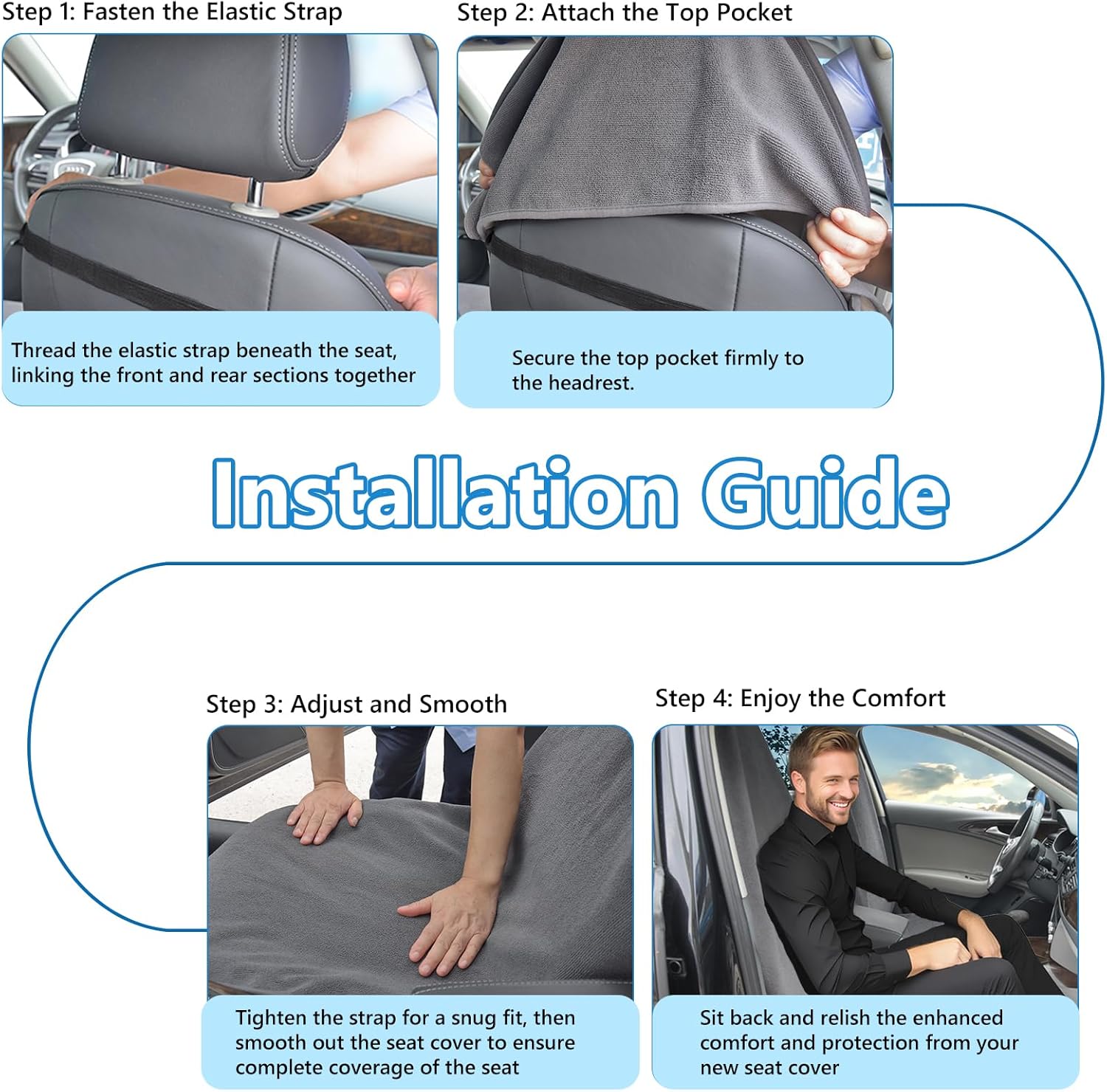 Step 1: Fasten the Elastic Strap

Thread the elastic strap beneath the seat, linking the front and rear sections together

Step 2: Attach the Top Pocket

Secure the top pocket firmly to the headrest.

Installation Guide

Step 3: Adjust and Smooth

Tighten the strap for a snug fit, then smooth out the seat cover to ensure complete coverage of the seat

Step 4: Enjoy the Comfort

Sit back and relish the enhanced comfort and protection from your new seat cover