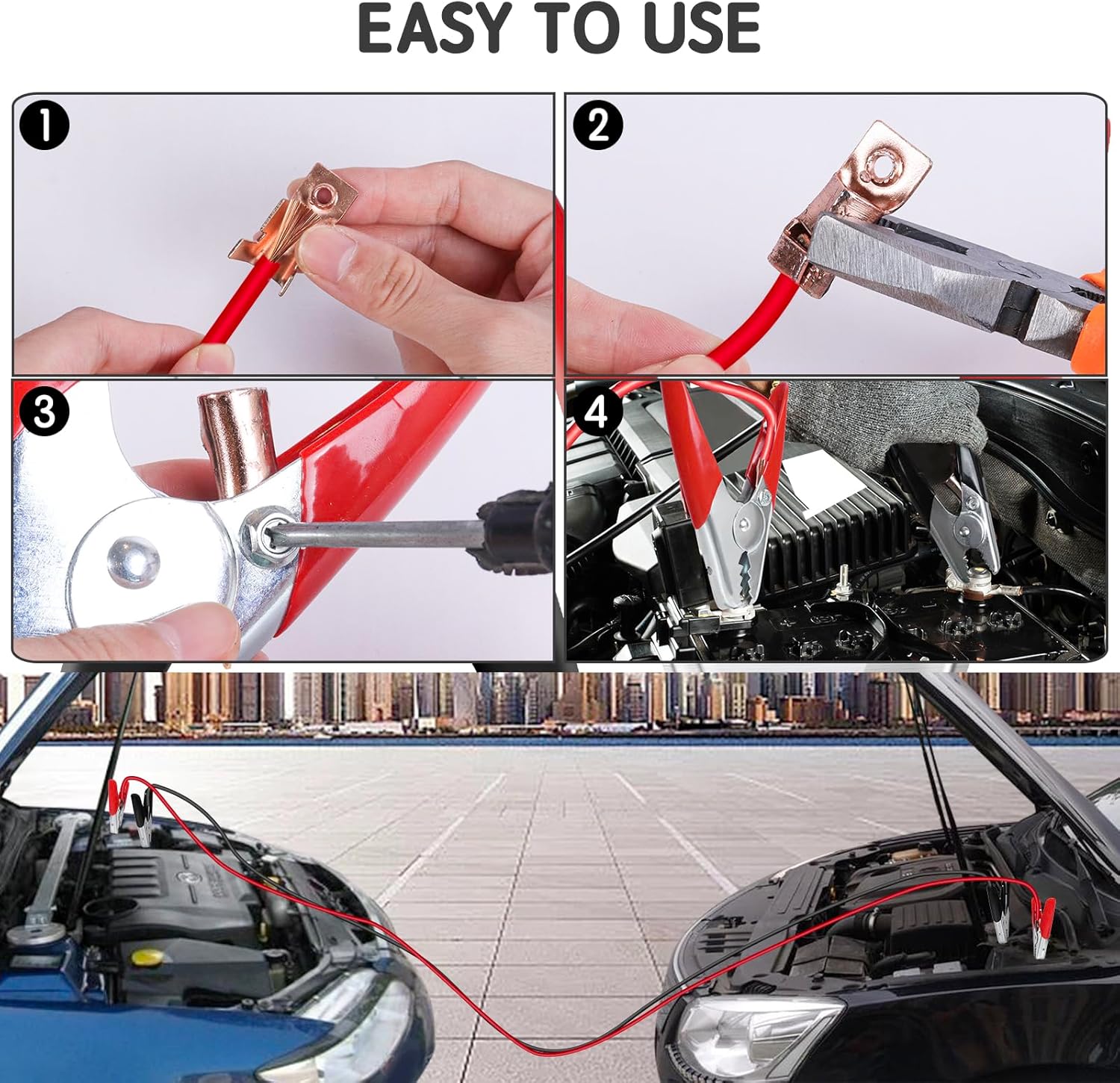 EASY TO USE

1

2

3

4