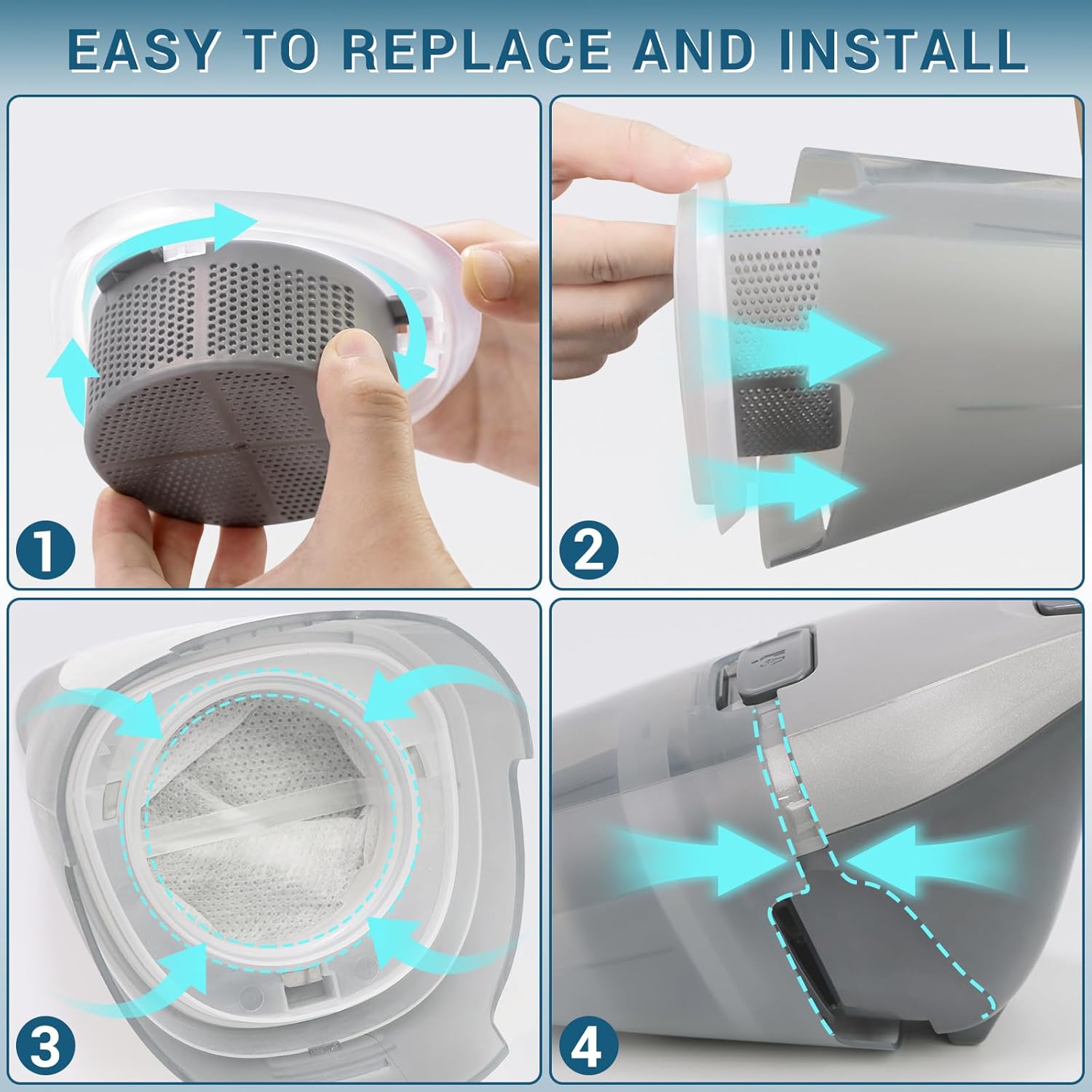 EASY TO REPLACE AND INSTALL

1

2

3

4