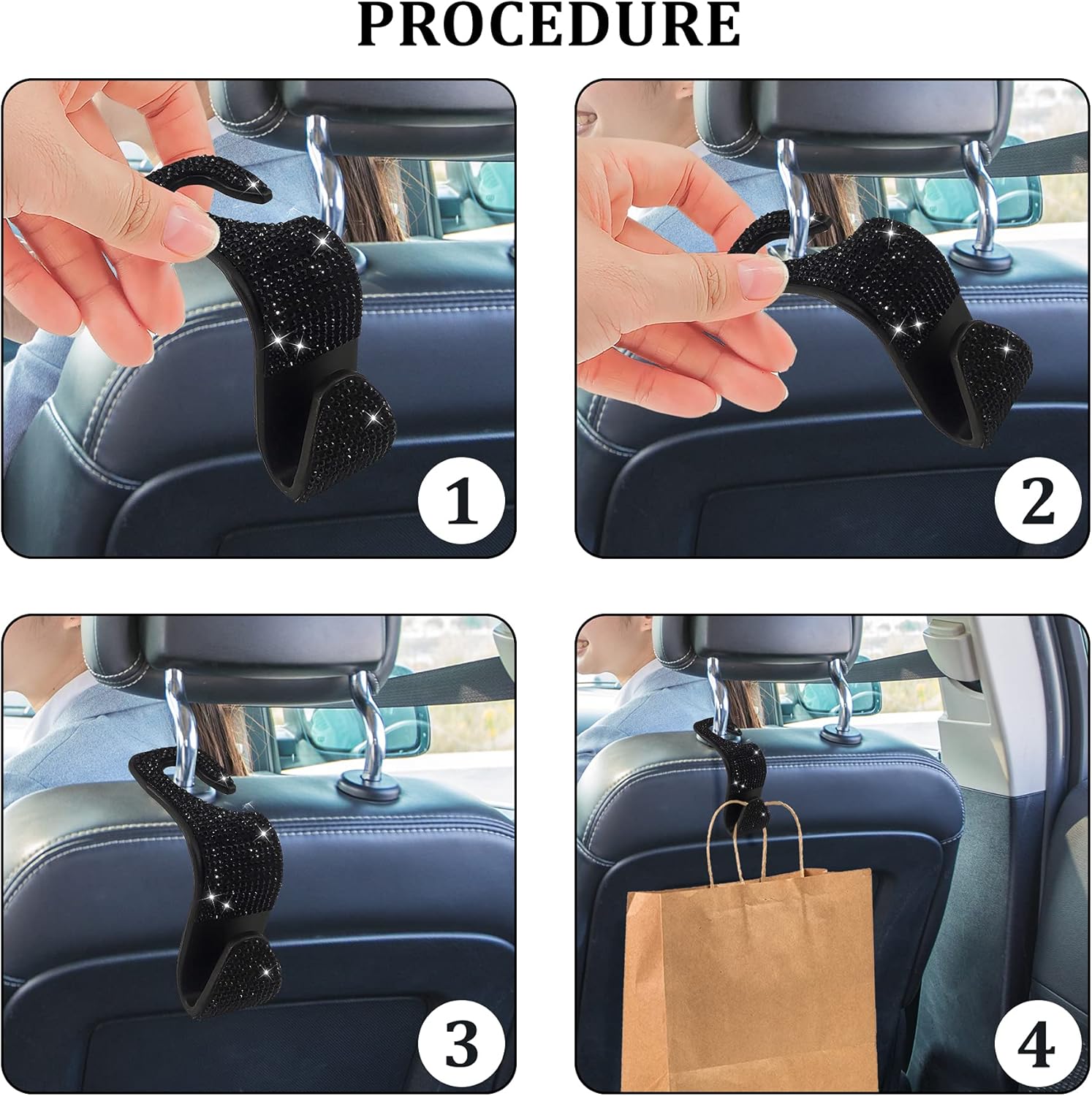 PROCEDURE

1

2

3

4