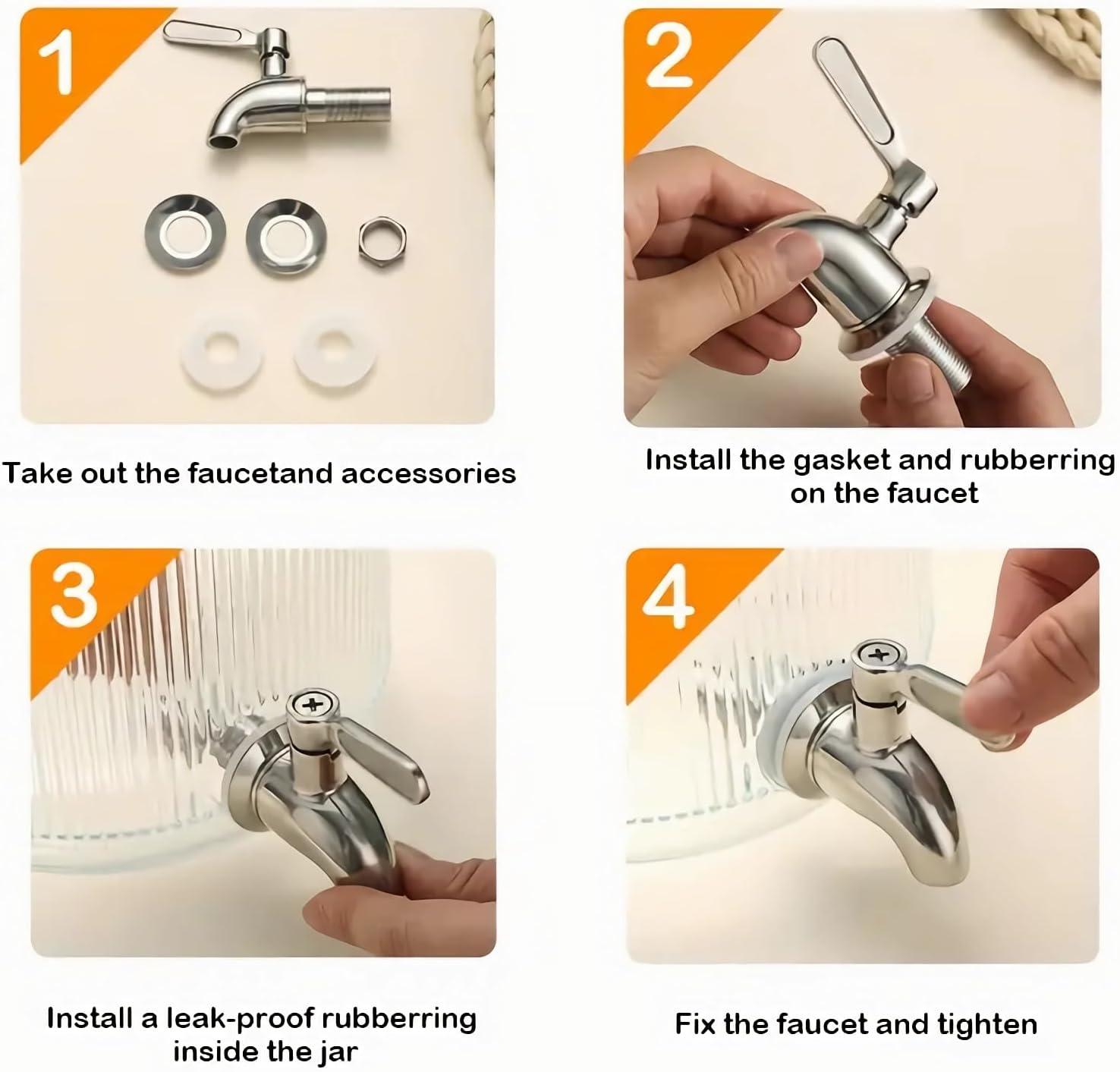 1

Take out the faucetand accessories

2

Install the gasket and rubberring on the faucet

3

Install a leak-proof rubberring inside the jar

4

Fix the faucet and tighten