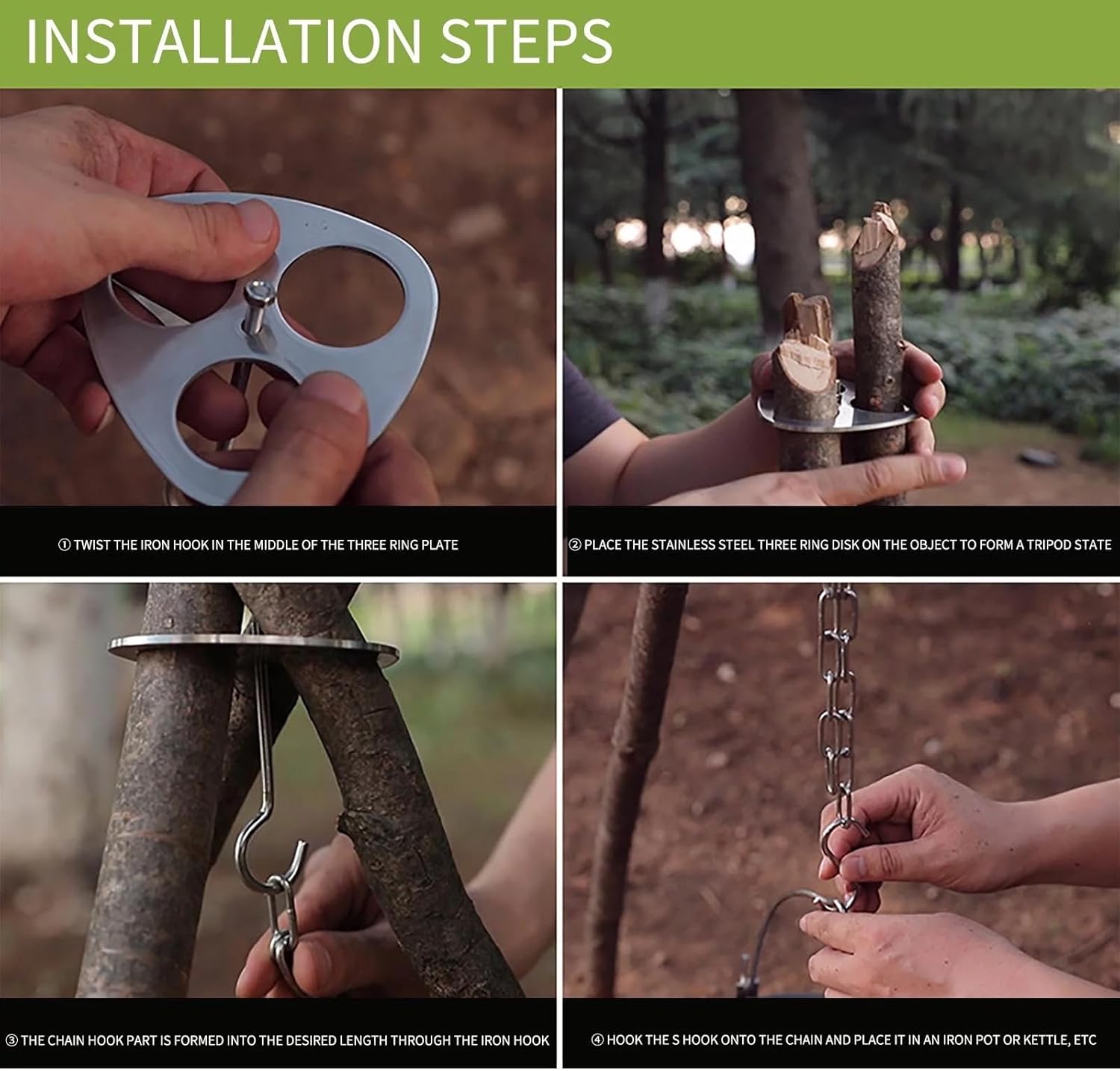 INSTALLATION STEPS

① TWIST THE IRON HOOK IN THE MIDDLE OF THE THREE RING PLATE

② PLACE THE STAINLESS STEEL THREE RING DISK ON THE OBJECT TO FORM A TRIPOD STATE

③ THE CHAIN HOOK PART IS FORMED INTO THE DESIRED LENGTH THROUGH THE IRON HOOK

④ HOOK THE S HOOK ONTO THE CHAIN AND PLACE IT IN AN IRON POT OR KETTLE, ETC